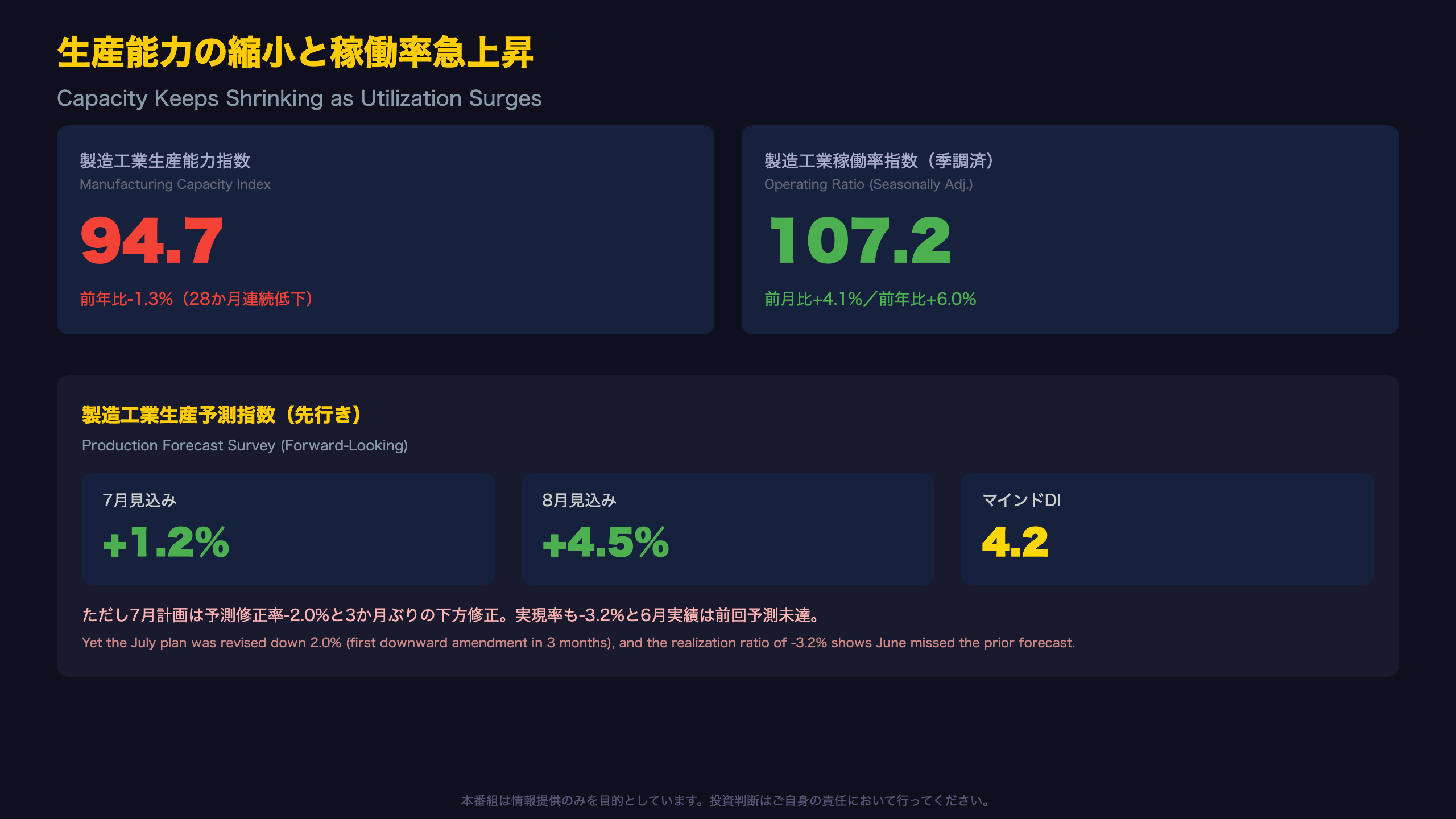 生産能力の縮小と稼働率急上昇

Capacity Keeps Shrinking as Utilization Surges

製造工業生産能力指数
Manufacturing Capacity Index

94.7

前年比-1.3%（28か月連続低下）

製造工業稼働率指数（季調済）
Operating Ratio (Seasonally Adj.)

107.2

前月比+4.1%／前年比+6.0%

製造工業生産予測指数（先行き）
Production Forecast Survey (Forward-Looking)

7月見込み
+1.2%

8月見込み
+4.5%

マインドDI
4.2

ただし7月計画は予測修正率-2.0%と3か月ぶりの下方修正。実現率も-3.2%と6月実績は前回予測未達。
Yet the July plan was revised down 2.0% (first downward amendment in 3 months), and the realization ratio of -3.2% shows June missed the prior forecast.

本番組は情報提供のみを目的としています。投資判断はご自身の責任において行ってください。