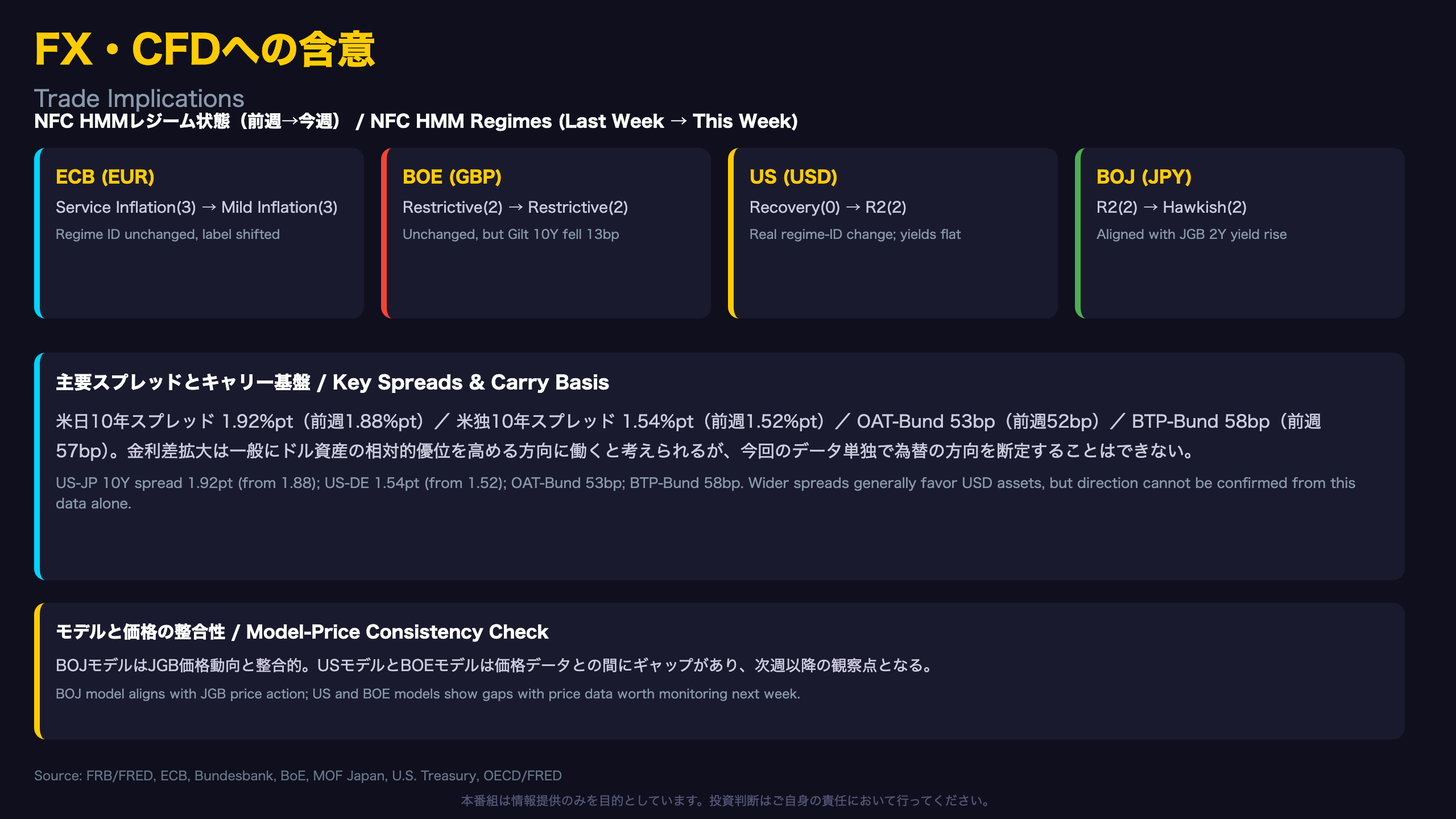 FX・CFDへの含意

Trade Implications

NFC HMMレジーム状態（前週→今週） / NFC HMM Regimes (Last Week → This Week)

ECB (EUR)
Service Inflation(3) → Mild Inflation(3)
Regime ID unchanged, label shifted

BOE (GBP)
Restrictive(2) → Restrictive(2)
Unchanged, but Gilt 10Y fell 13bp

US (USD)
Recovery(0) → R2(2)
Real regime-ID change; yields flat

BOJ (JPY)
R2(2) → Hawkish(2)
Aligned with JGB 2Y yield rise

主要スプレッドとキャリー基盤 / Key Spreads & Carry Basis

米日10年スプレッド 1.92%pt（前週1.88%pt）／米独10年スプレッド 1.54%pt（前週1.52%pt）／OAT-Bund 53bp（前週52bp）／BTP-Bund 58bp（前週57bp）。金利差拡大は一般にドル資産の相対的優位を高める方向に働くと考えられるが、今回のデータ単独で為替の方向を断定することはできない。

US-JP 10Y spread 1.92pt (from 1.88); US-DE 1.54pt (from 1.52); OAT-Bund 53bp; BTP-Bund 58bp. Wider spreads generally favor USD assets, but direction cannot be confirmed from this data alone.

モデルと価格の整合性 / Model-Price Consistency Check

BOJモデルはJGB価格動向と整合的。USモデルとBOEモデルは価格データとの間にギャップがあり、次週以降の観察点となる。

BOJ model aligns with JGB price action; US and BOE models show gaps with price data worth monitoring next week.

Source: FRB/FRED, ECB, Bundesbank, BoE, MOF Japan, U.S. Treasury, OECD/FRED

本番組は情報提供のみを目的としています。投資判断はご自身の責任において行ってください。