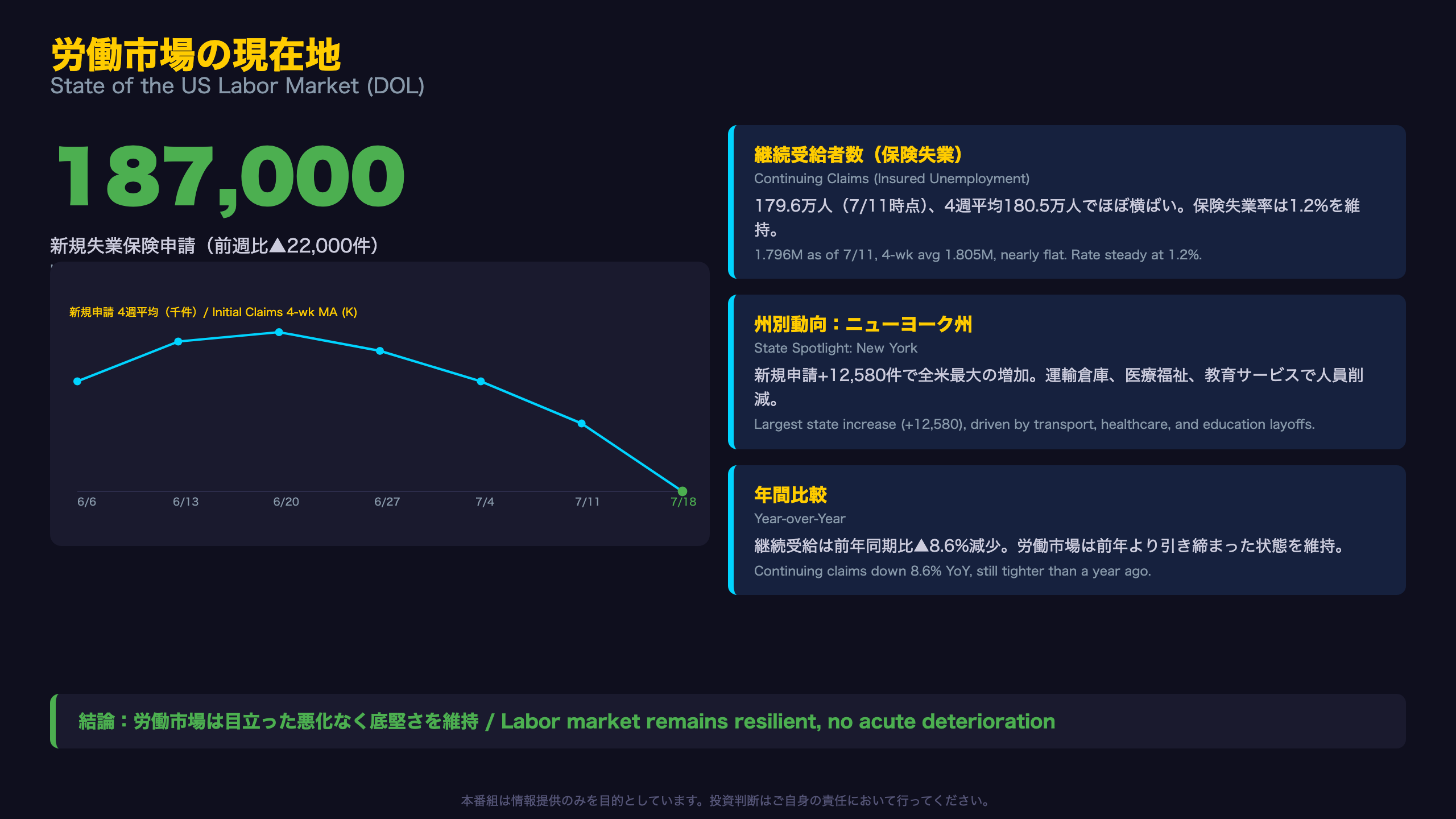 労働市場の現在地
State of the US Labor Market (DOL)

187,000

新規失業保険申請（前週比▲22,000件）

新規申請 4週平均（千件）/ Initial Claims 4-wk MA (K)

6/6 6/13 6/20 6/27 7/4 7/11 7/18

継続受給者数（保険失業）
Continuing Claims (Insured Unemployment)
179.6万人（7/11時点）、4週平均180.5万人でほぼ横ばい。保険失業率は1.2%を維持。
1.796M as of 7/11, 4-wk avg 1.805M, nearly flat. Rate steady at 1.2%.

州別動向：ニューヨーク州
State Spotlight: New York
新規申請+12,580件で全米最大の増加。運輸倉庫、医療福祉、教育サービスで人員削減。
Largest state increase (+12,580), driven by transport, healthcare, and education layoffs.

年間比較
Year-over-Year
継続受給は前年同期比▲8.6%減少。労働市場は前年より引き締まった状態を維持。
Continuing claims down 8.6% YoY, still tighter than a year ago.

結論：労働市場は目立った悪化なく底堅さを維持 / Labor market remains resilient, no acute deterioration

本番組は情報提供のみを目的としています。投資判断はご自身の責任において行ってください。