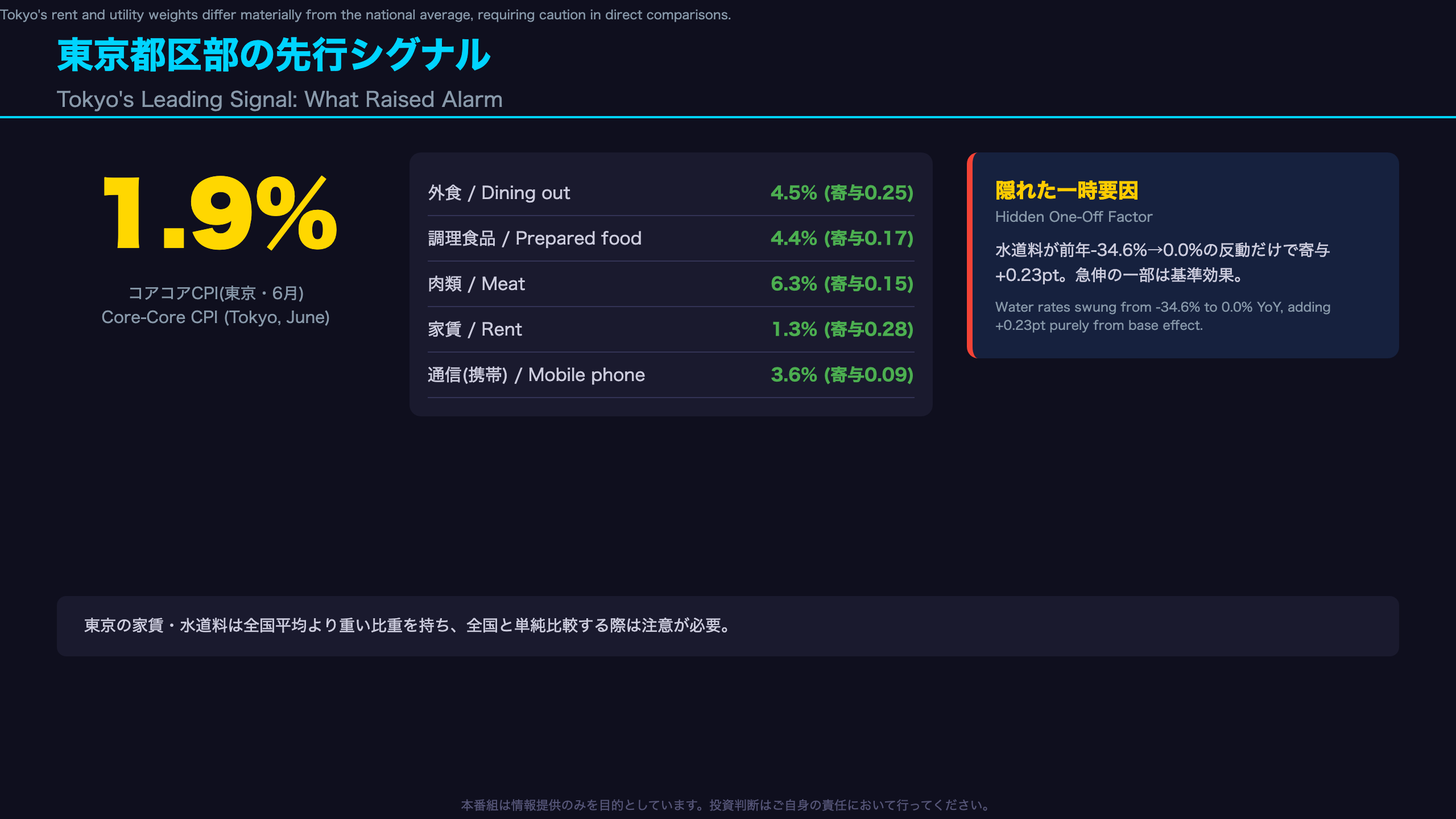 Tokyo's rent and utility weights differ materially from the national average, requiring caution in direct comparisons.

東京都区部の先行シグナル

Tokyo's Leading Signal: What Raised Alarm

1.9%

コアコアCPI(東京・6月)
Core-Core CPI (Tokyo, June)

外食 / Dining out 4.5% (寄与0.25)

調理食品 / Prepared food 4.4% (寄与0.17)

肉類 / Meat 6.3% (寄与0.15)

家賃 / Rent 1.3% (寄与0.28)

通信(携帯) / Mobile phone 3.6% (寄与0.09)

隠れた一時要因

Hidden One-Off Factor

水道料が前年-34.6%→0.0%の反動だけで寄与+0.23pt。急伸の一部は基準効果。

Water rates swung from -34.6% to 0.0% YoY, adding +0.23pt purely from base effect.

東京の家賃・水道料は全国平均より重い比重を持ち、全国と単純比較する際は注意が必要。

本番組は情報提供のみを目的としています。投資判断はご自身の責任において行ってください。