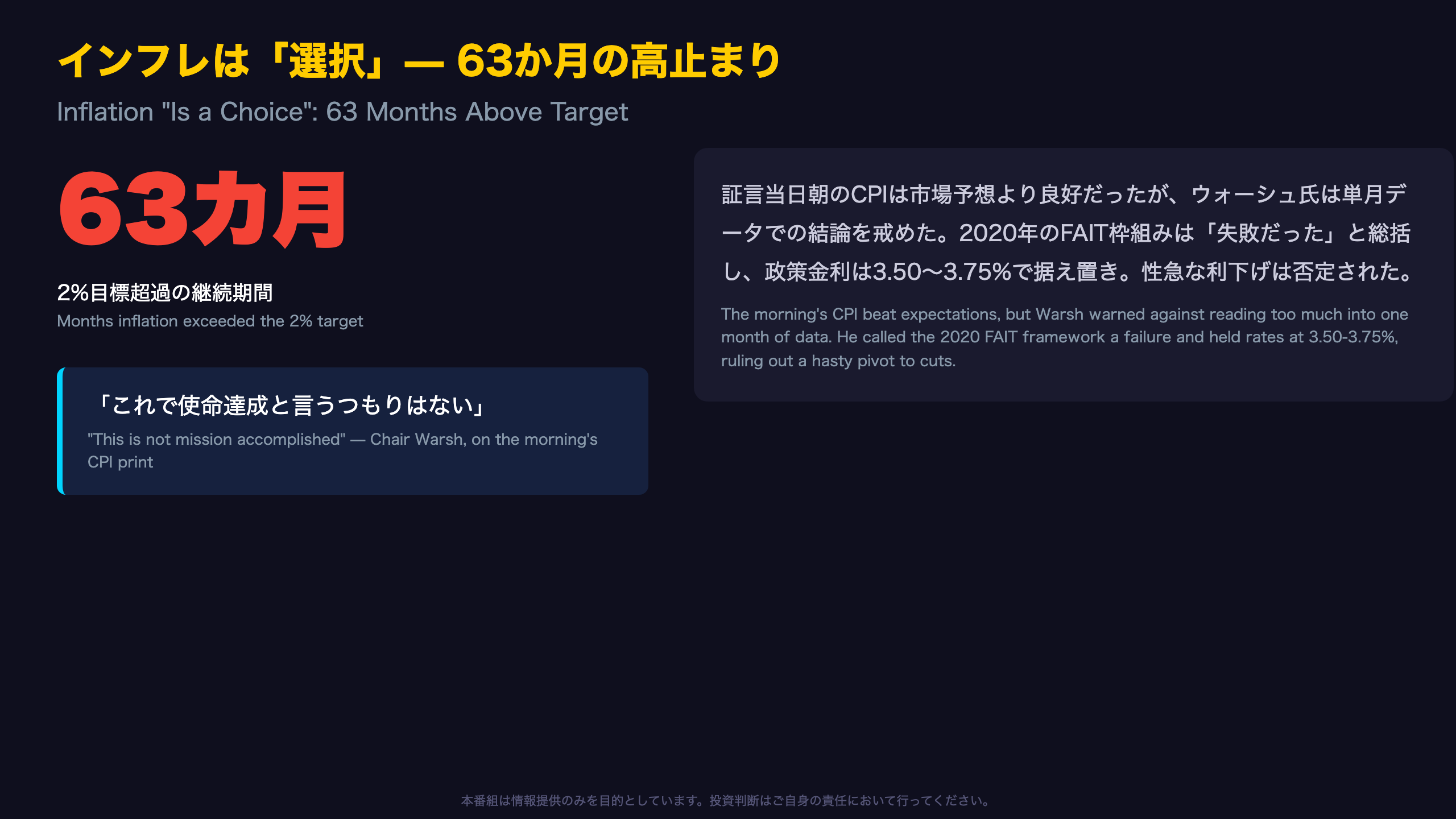 インフレは「選択」— 63か月の高止まり

Inflation "Is a Choice": 63 Months Above Target

63カ月

2%目標超過の継続期間

Months inflation exceeded the 2% target

「これで使命達成と言うつもりはない」

"This is not mission accomplished" — Chair Warsh, on the morning's CPI print

証言当日朝のCPIは市場予想より良好だったが、ウォーシュ氏は単月データでの結論を戒めた。2020年のFAIT枠組みは「失敗だった」と総括し、政策金利は3.50〜3.75%で据え置き。性急な利下げは否定された。

The morning's CPI beat expectations, but Warsh warned against reading too much into one month of data. He called the 2020 FAIT framework a failure and held rates at 3.50-3.75%, ruling out a hasty pivot to cuts.

本番組は情報提供のみを目的としています。投資判断はご自身の責任において行ってください。