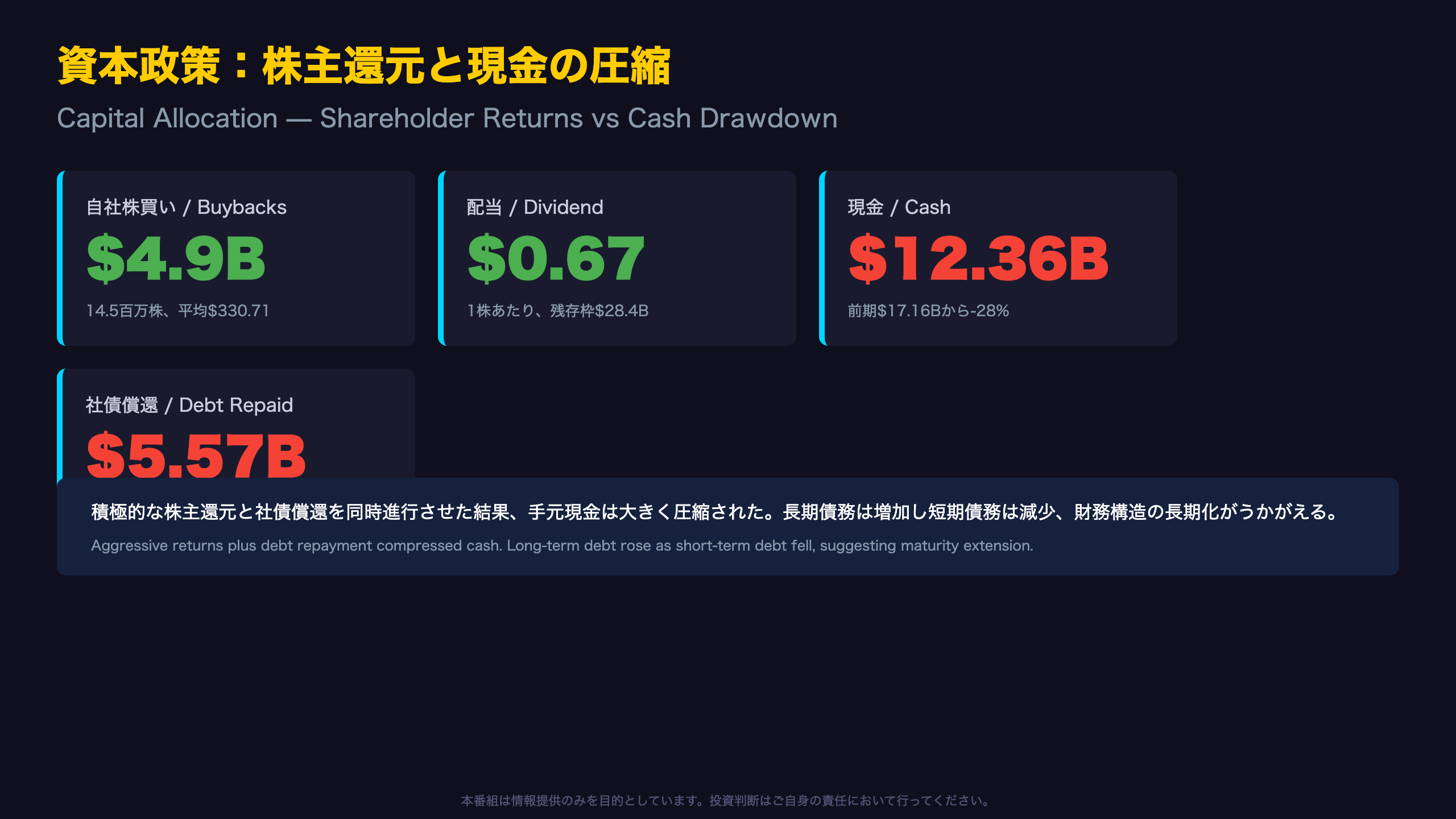 資本政策：株主還元と現金の圧縮

Capital Allocation — Shareholder Returns vs Cash Drawdown

自社株買い / Buybacks

$4.9B

14.5百万株、平均$330.71

配当 / Dividend

$0.67

1株あたり、残存枠$28.4B

現金 / Cash

$12.36B

前期$17.16Bから-28%

社債償還 / Debt Repaid

$5.57B

積極的な株主還元と社債償還を同時進行させた結果、手元現金は大きく圧縮された。長期債務は増加し短期債務は減少、財務構造の長期化がうかがえる。

Aggressive returns plus debt repayment compressed cash. Long-term debt rose as short-term debt fell, suggesting maturity extension.

本番組は情報提供のみを目的としています。投資判断はご自身の責任において行ってください。