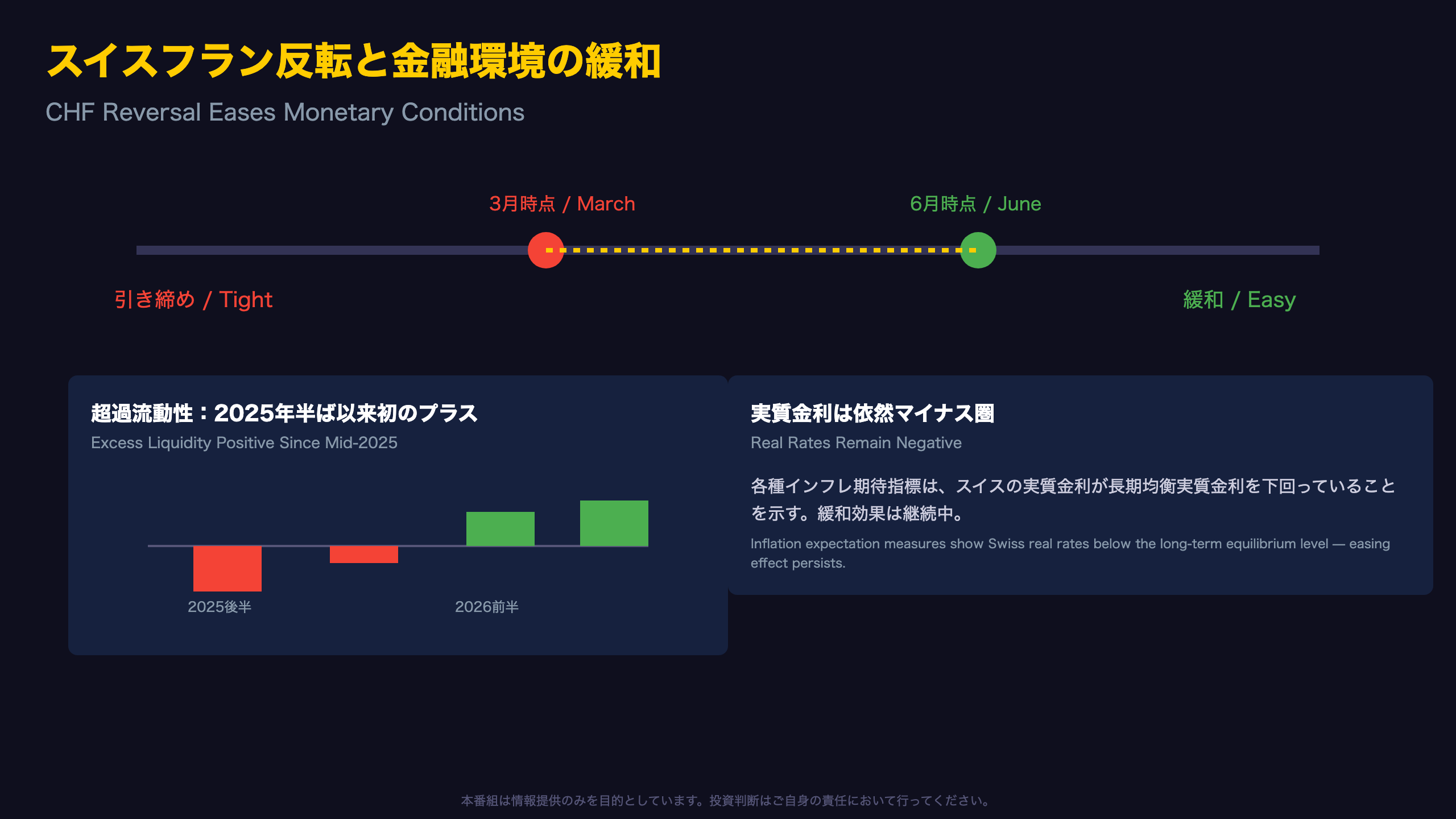 スイスフラン反転と金融環境の緩和

CHF Reversal Eases Monetary Conditions

3月時点 / March

6月時点 / June

引き締め / Tight

緩和 / Easy

超過流動性：2025年半ば以来初のプラス

Excess Liquidity Positive Since Mid-2025

2025後半

2026前半

実質金利は依然マイナス圏

Real Rates Remain Negative

各種インフレ期待指標は、スイスの実質金利が長期均衡実質金利を下回っていることを示す。緩和効果は継続中。

Inflation expectation measures show Swiss real rates below the long-term equilibrium level — easing effect persists.

本番組は情報提供のみを目的としています。投資判断はご自身の責任において行ってください。