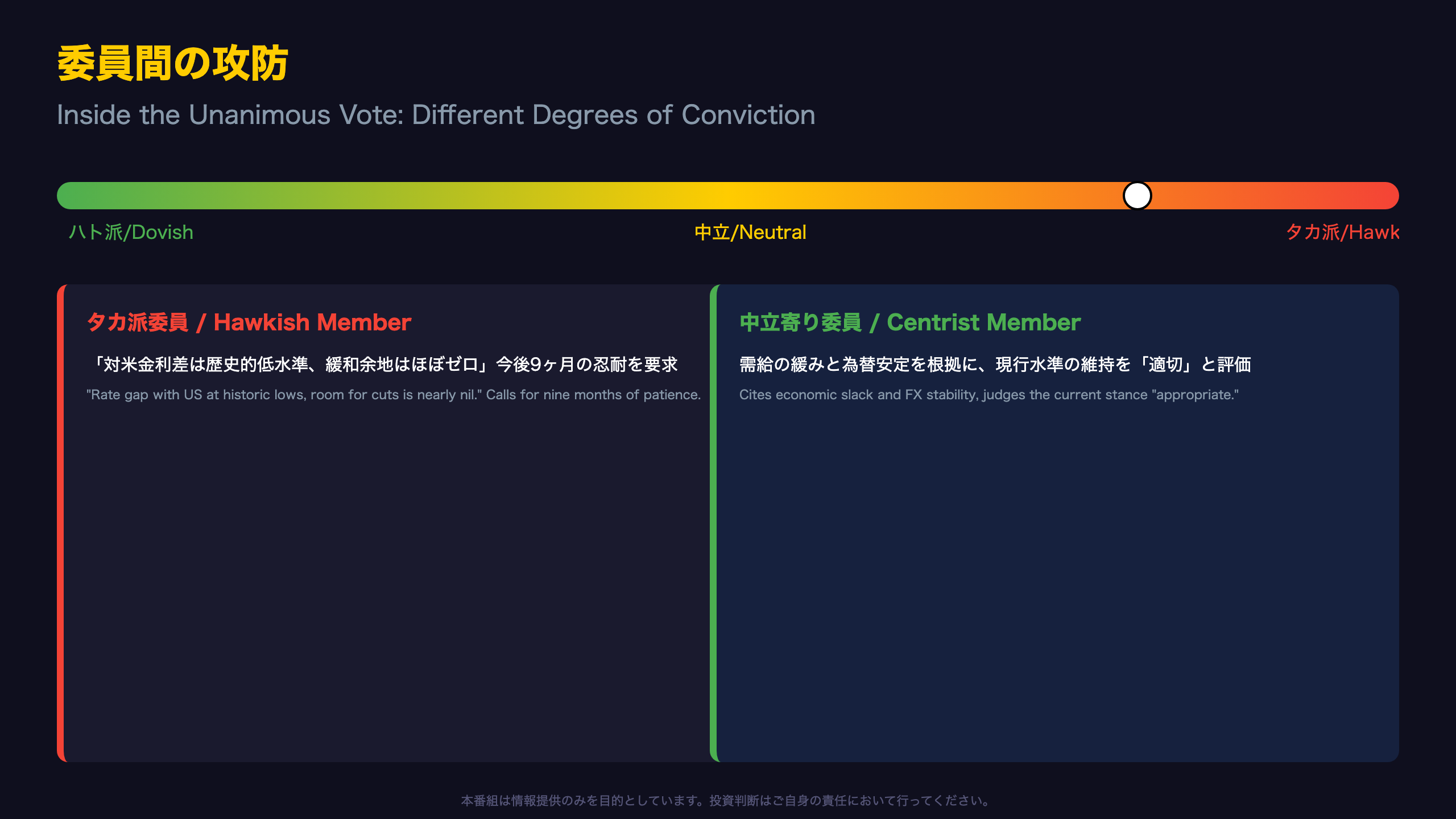 委員間の攻防

Inside the Unanimous Vote: Different Degrees of Conviction

ハト派/Dovish

中立/Neutral

タカ派/Hawk

タカ派委員 / Hawkish Member

「対米金利差は歴史的低水準、緩和余地はほぼゼロ」今後9ヶ月の忍耐を要求

"Rate gap with US at historic lows, room for cuts is nearly nil." Calls for nine months of patience.

中立寄り委員 / Centrist Member

需給の緩みと為替安定を根拠に、現行水準の維持を「適切」と評価

Cites economic slack and FX stability, judges the current stance "appropriate."

本番組は情報提供のみを目的としています。投資判断はご自身の責任において行ってください。