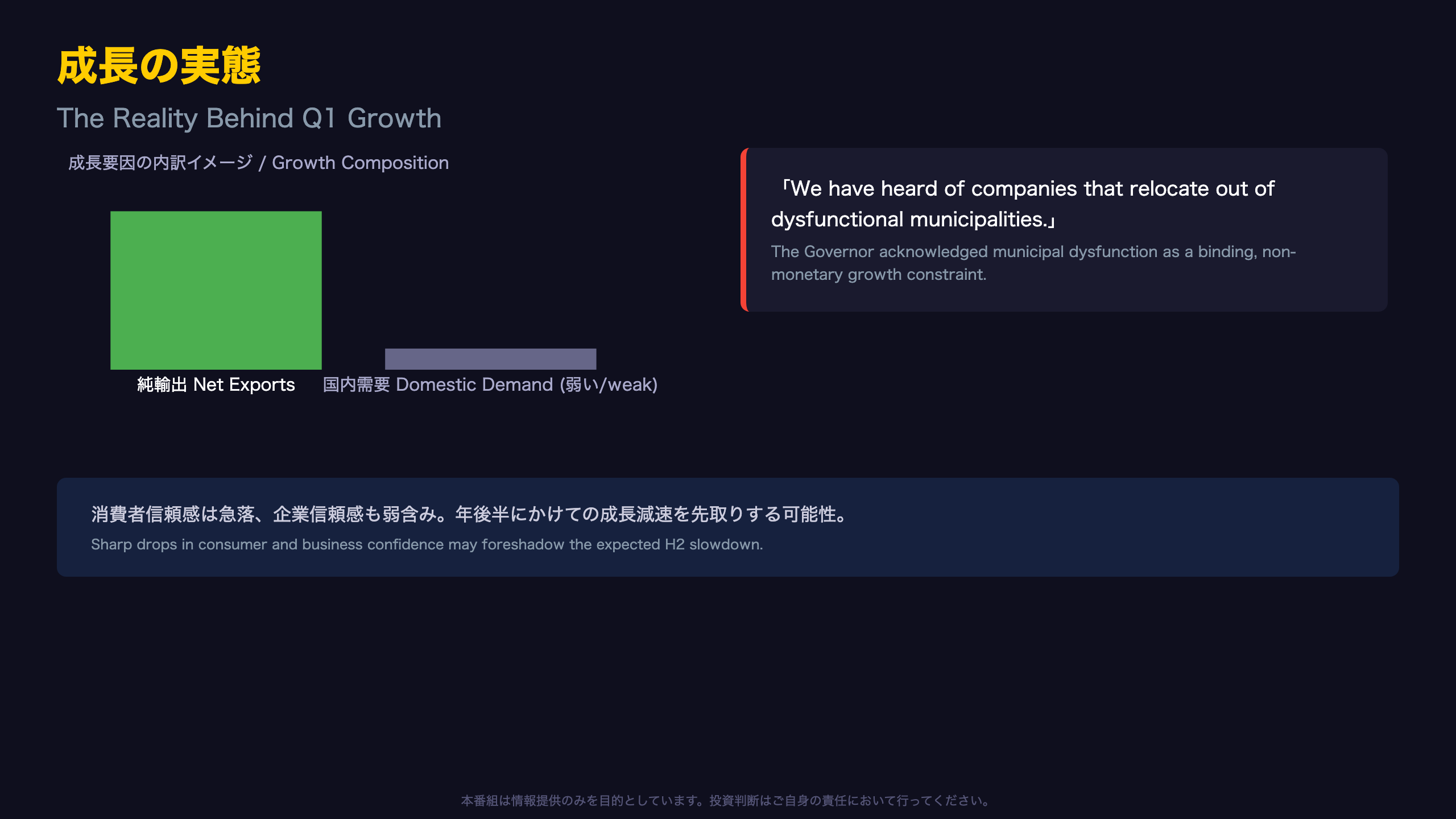 成長の実態

The Reality Behind Q1 Growth

成長要因の内訳イメージ / Growth Composition

純輸出 Net Exports

国内需要 Domestic Demand (弱い/weak)

「We have heard of companies that relocate out of dysfunctional municipalities.」

The Governor acknowledged municipal dysfunction as a binding, non-monetary growth constraint.

消費者信頼感は急落、企業信頼感も弱含み。年後半にかけての成長減速を先取りする可能性。

Sharp drops in consumer and business confidence may foreshadow the expected H2 slowdown.

本番組は情報提供のみを目的としています。投資判断はご自身の責任において行ってください。