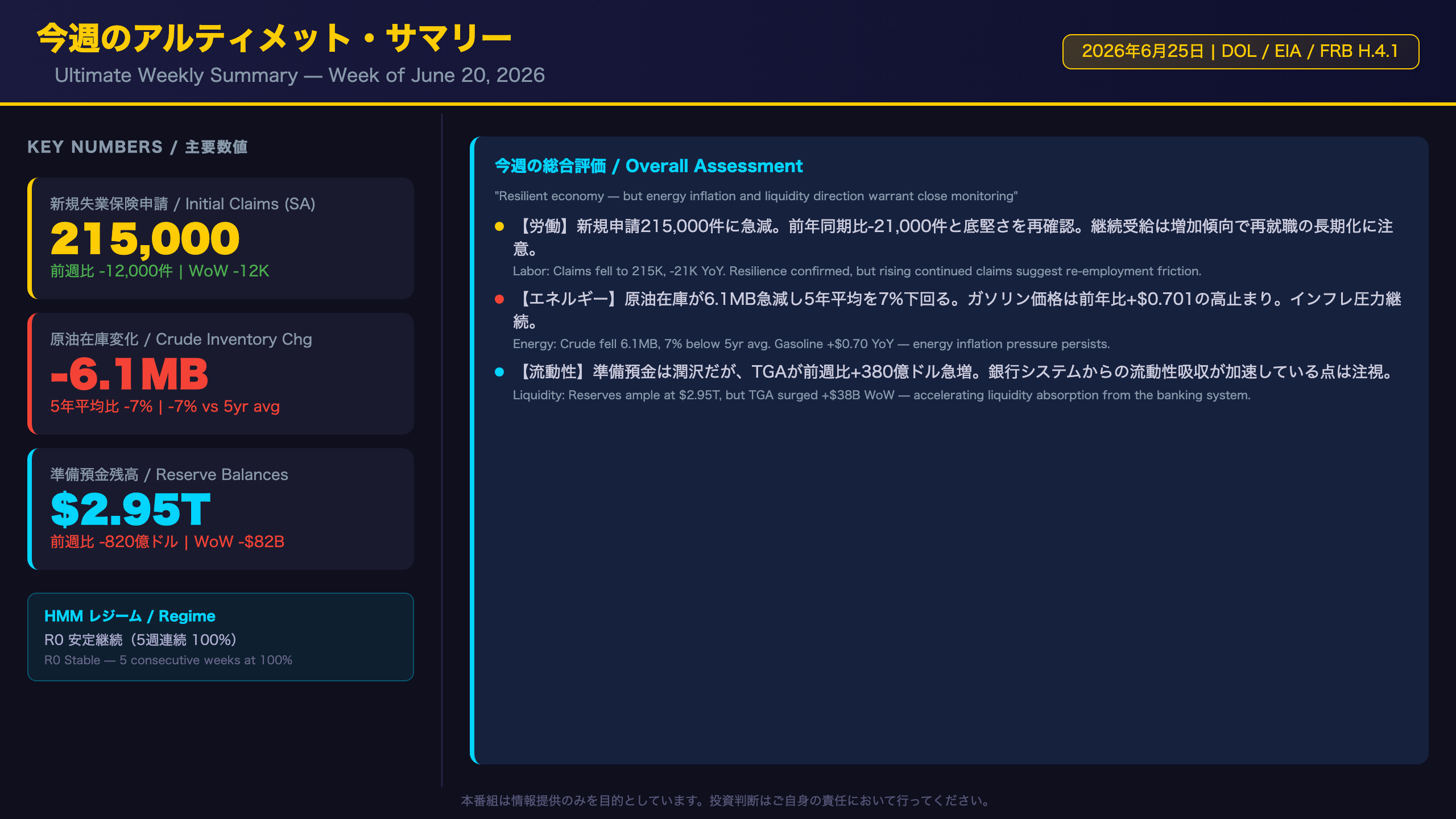 今週のアルティメット・サマリー
Ultimate Weekly Summary — Week of June 20, 2026

2026年6月25日 | DOL / EIA / FRB H.4.1

KEY NUMBERS / 主要数値

新規失業保険申請 / Initial Claims (SA)
215,000
前週比 -12,000件 | WoW -12K

原油在庫変化 / Crude Inventory Chg
-6.1MB
5年平均比 -7% | -7% vs 5yr avg

準備預金残高 / Reserve Balances
$2.95T
前週比 -820億ドル | WoW -$82B

HMM レジーム / Regime
R0 安定継続（5週連続 100%）
R0 Stable — 5 consecutive weeks at 100%

今週の総合評価 / Overall Assessment

"Resilient economy — but energy inflation and liquidity direction warrant close monitoring"

• 【労働】新規申請215,000件に急減。前年同期比-21,000件と底堅さを再確認。継続受給は増加傾向で再就職の長期化に注意。
Labor: Claims fell to 215K, -21K YoY. Resilience confirmed, but rising continued claims suggest re-employment friction.

• 【エネルギー】原油在庫が6.1MB急減し5年平均を7%下回る。ガソリン価格は前年比+$0.701の高止まり。インフレ圧力継続。
Energy: Crude fell 6.1MB, 7% below 5yr avg. Gasoline +$0.70 YoY — energy inflation pressure persists.

• 【流動性】準備預金は潤沢だが、TGAが前週比+380億ドル急増。銀行システムからの流動性吸収が加速している点は注視。
Liquidity: Reserves ample at $2.95T, but TGA surged +$38B WoW — accelerating liquidity absorption from the banking system.

本番組は情報提供のみを目的としています。投資判断はご自身の責任において行ってください。