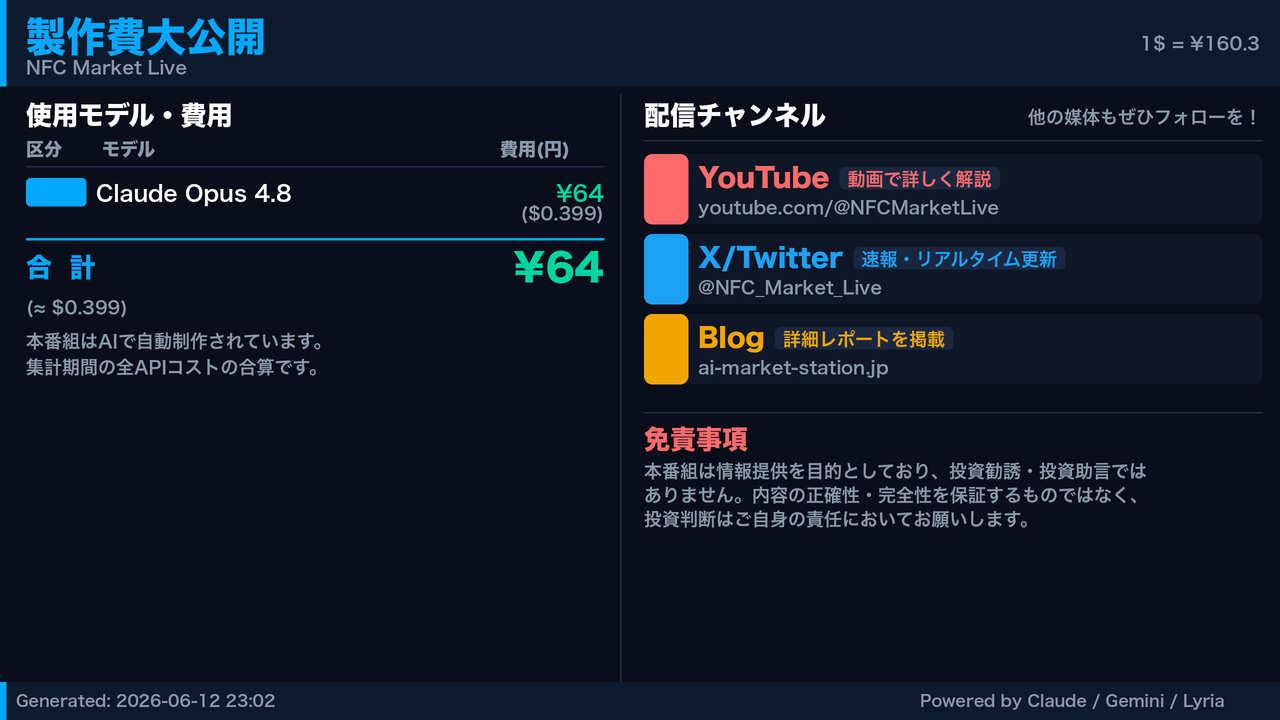 製作費大公開
NFC Market Live

1$ = ¥160.3

使用モデル・費用

| 区分 | モデル | 費用(円) |
|---|---|---|
| | Claude Opus 4.8 | ¥64 ($0.399) |

合 計 ¥64
(≈ $0.399)

本番組はAIで自動制作されています。
集計期間の全APIコストの合算です。

配信チャンネル

他の媒体もぜひフォローを！

YouTube 動画で詳しく解説
youtube.com/@NFCMarketLive

X/Twitter 速報・リアルタイム更新
@NFC_Market_Live

Blog 詳細レポートを掲載
ai-market-station.jp

免責事項
本番組は情報提供を目的としており、投資勧誘・投資助言ではありません。内容の正確性・完全性を保証するものではなく、投資判断はご自身の責任においてお願いします。

Generated: 2026-06-12 23:02

Powered by Claude / Gemini / Lyria