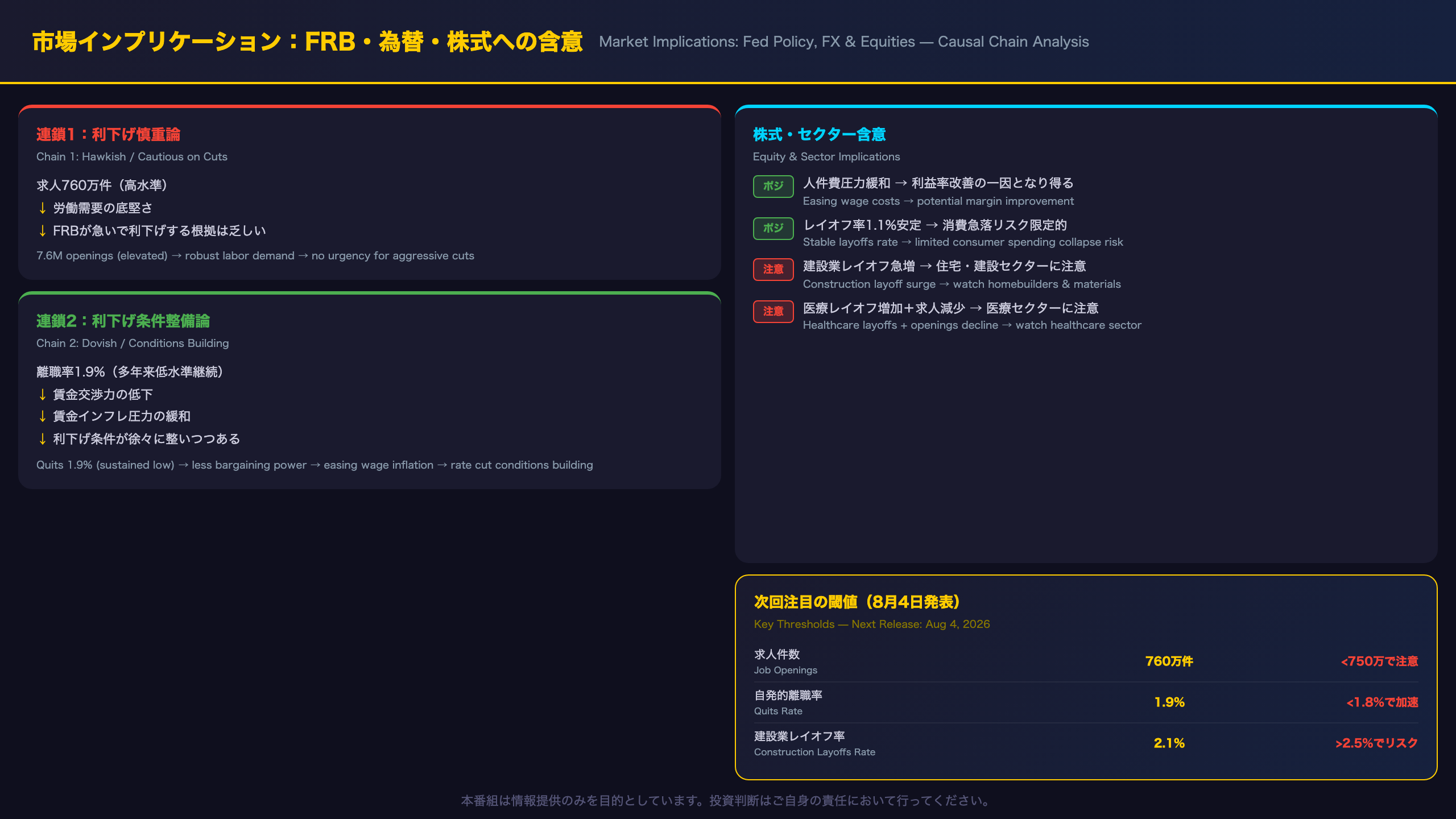 市場インプリケーション：FRB・為替・株式への含意 Market Implications: Fed Policy, FX & Equities — Causal Chain Analysis

連鎖1：利下げ慎重論
Chain 1: Hawkish / Cautious on Cuts

求人760万件（高水準）
↓ 労働需要の底堅さ
↓ FRBが急いで利下げする根拠は乏しい

7.6M openings (elevated) → robust labor demand → no urgency for aggressive cuts

連鎖2：利下げ条件整備論
Chain 2: Dovish / Conditions Building

離職率1.9%（多年来低水準継続）
↓ 賃金交渉力の低下
↓ 賃金インフレ圧力の緩和
↓ 利下げ条件が徐々に整いつつある

Quits 1.9% (sustained low) → less bargaining power → easing wage inflation → rate cut conditions building

株式・セクター含意
Equity & Sector Implications

ポジ 人件費圧力緩和 → 利益率改善の一因となり得る
Easing wage costs → potential margin improvement

ポジ レイオフ率1.1%安定 → 消費急落リスク限定的
Stable layoffs rate → limited consumer spending collapse risk

注意 建設業レイオフ急増 → 住宅・建設セクターに注意
Construction layoff surge → watch homebuilders & materials

注意 医療レイオフ増加＋求人減少 → 医療セクターに注意
Healthcare layoffs + openings decline → watch healthcare sector

次回注目の閾値（8月4日発表）
Key Thresholds — Next Release: Aug 4, 2026

求人件数
Job Openings
760万件
<750万で注意

自発的離職率
Quits Rate
1.9%
<1.8%で加速

建設業レイオフ率
Construction Layoffs Rate
2.1%
>2.5%でリスク

本番組は情報提供のみを目的としています。投資判断はご自身の責任において行ってください。