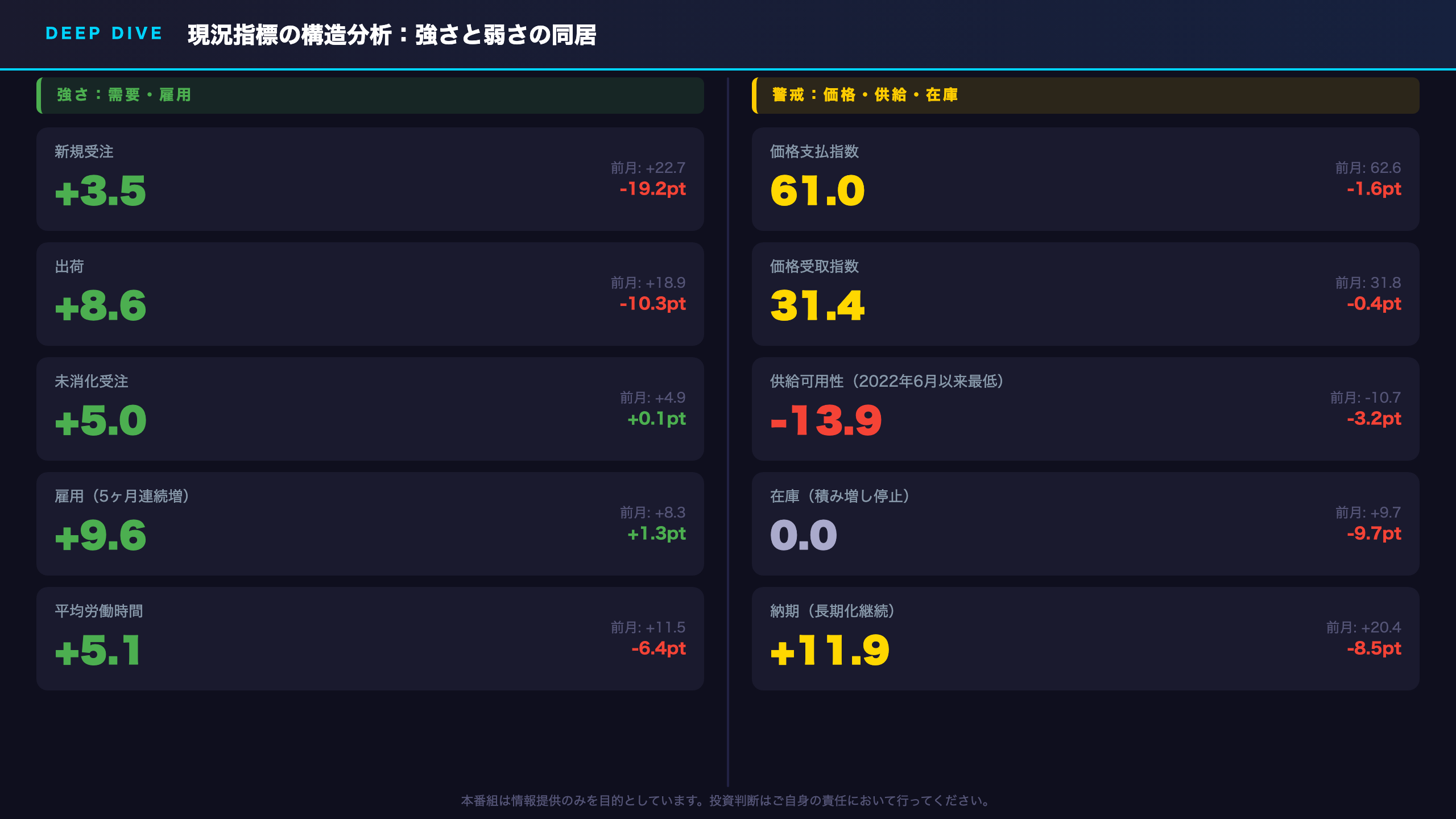 DEEP DIVE 現況指標の構造分析：強さと弱さの同居

強さ：需要・雇用

新規受注
+3.5
前月: +22.7
-19.2pt

出荷
+8.6
前月: +18.9
-10.3pt

未消化受注
+5.0
前月: +4.9
+0.1pt

雇用（5ヶ月連続増）
+9.6
前月: +8.3
+1.3pt

平均労働時間
+5.1
前月: +11.5
-6.4pt

警戒：価格・供給・在庫

価格支払指数
61.0
前月: 62.6
-1.6pt

価格受取指数
31.4
前月: 31.8
-0.4pt

供給可用性（2022年6月以来最低）
-13.9
前月: -10.7
-3.2pt

在庫（積み増し停止）
0.0
前月: +9.7
-9.7pt

納期（長期化継続）
+11.9
前月: +20.4
-8.5pt

本番組は情報提供のみを目的としています。投資判断はご自身の責任において行ってください。