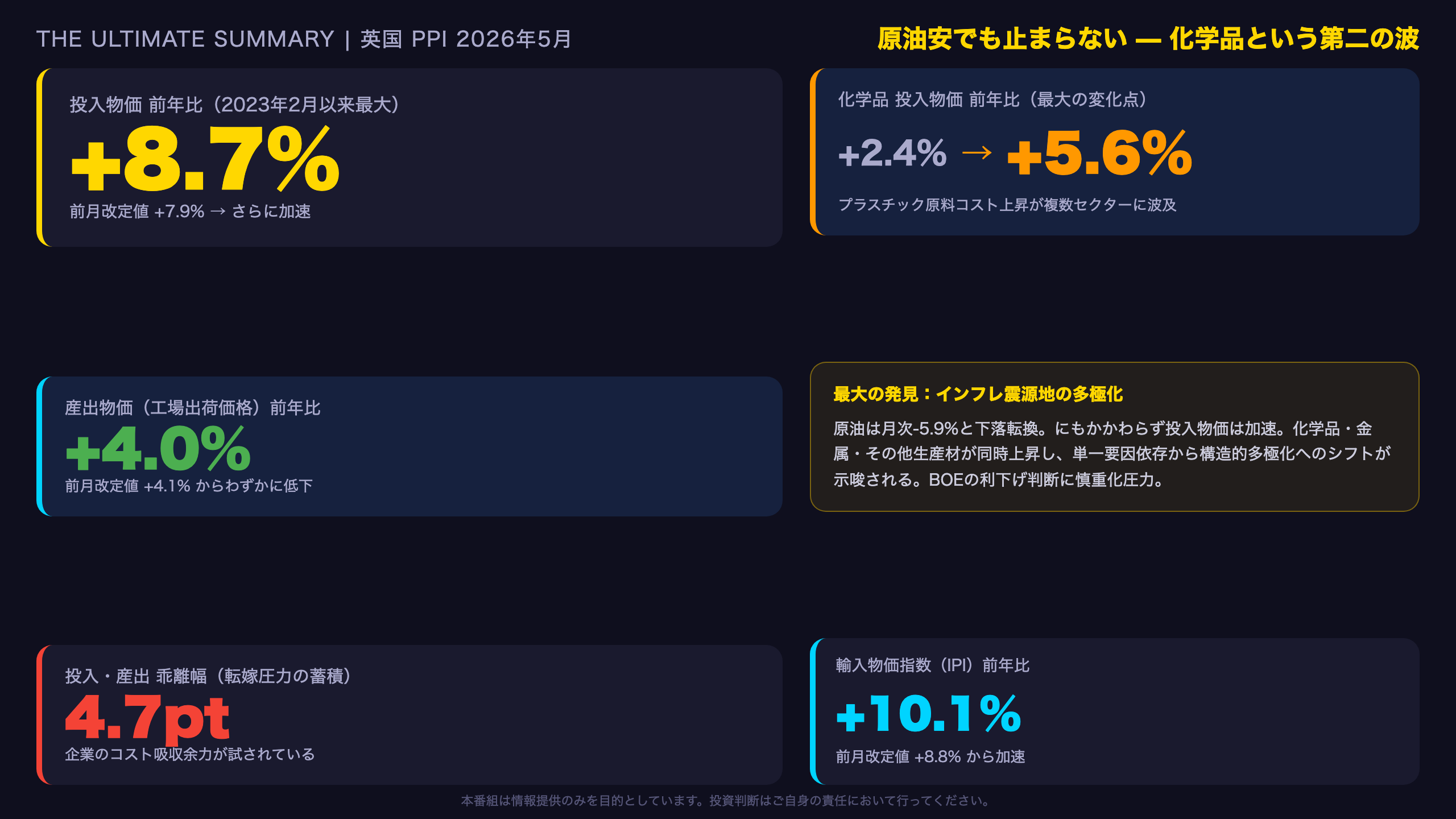 THE ULTIMATE SUMMARY | 英国 PPI 2026年5月

原油安でも止まらない — 化学品という第二の波

投入物価 前年比（2023年2月以来最大）

+8.7%

前月改定値 +7.9% → さらに加速

産出物価（工場出荷価格）前年比

+4.0%

前月改定値 +4.1% からわずかに低下

投入・産出 乖離幅（転嫁圧力の蓄積）

4.7pt

企業のコスト吸収余力が試されている

化学品 投入物価 前年比（最大の変化点）

+2.4% → +5.6%

プラスチック原料コスト上昇が複数セクターに波及

最大の発見：インフレ震源地の多極化

原油は月次-5.9%と下落転換。にもかかわらず投入物価は加速。化学品・金属・その他生産材が同時上昇し、単一要因依存から構造的多極化へのシフトが示唆される。BOEの利下げ判断に慎重化圧力。

輸入物価指数（IPI）前年比

+10.1%

前月改定値 +8.8% から加速

本番組は情報提供のみを目的としています。投資判断はご自身の責任において行ってください。