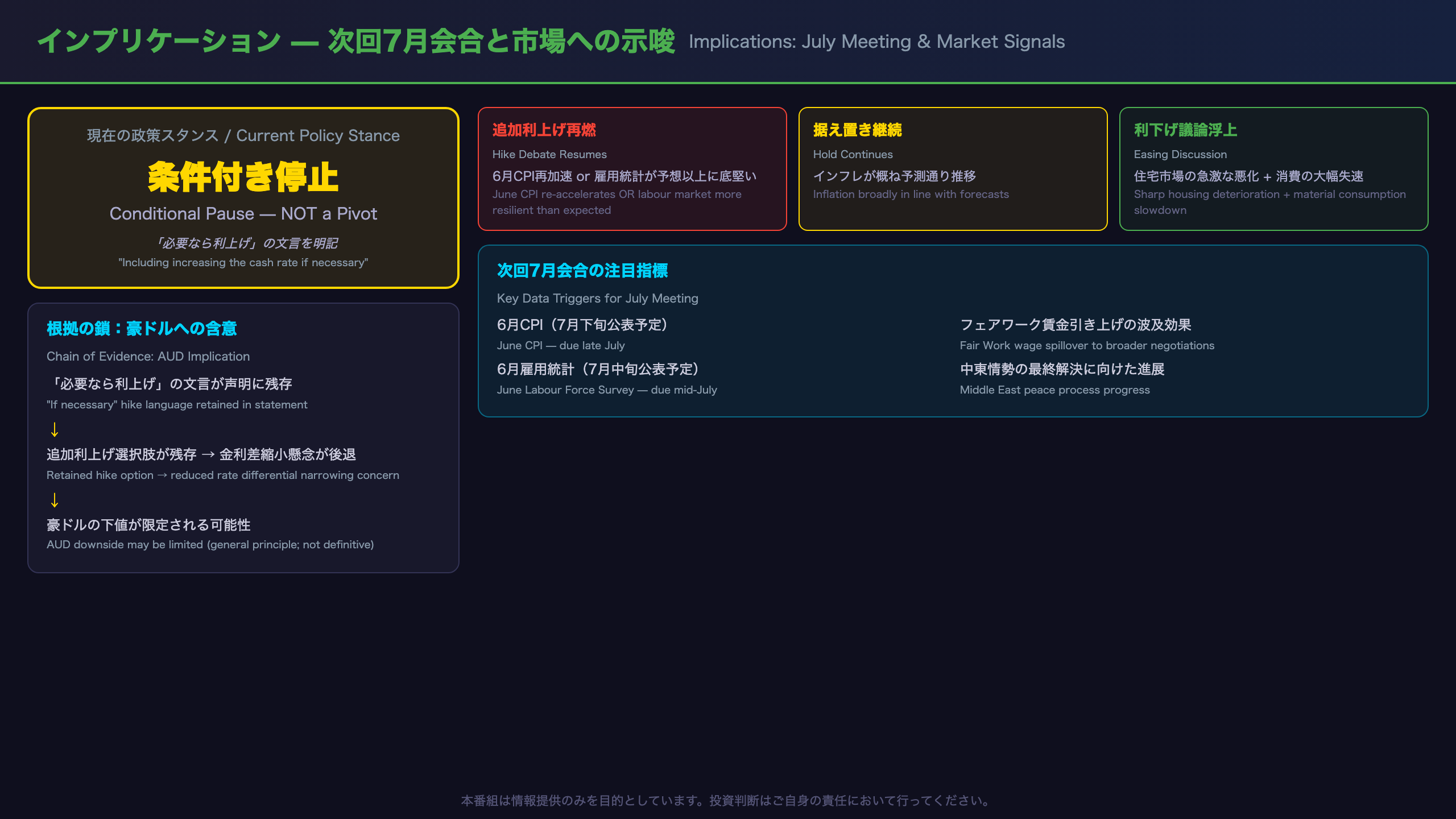 インプリケーション — 次回7月会合と市場への示唆 Implications: July Meeting & Market Signals

現在の政策スタンス / Current Policy Stance

条件付き停止

Conditional Pause — NOT a Pivot

「必要なら利上げ」の文言を明記

"Including increasing the cash rate if necessary"

根拠の鎖：豪ドルへの含意

Chain of Evidence: AUD Implication

「必要なら利上げ」の文言が声明に残存

"If necessary" hike language retained in statement

↓

追加利上げ選択肢が残存 → 金利差縮小懸念が後退

Retained hike option → reduced rate differential narrowing concern

↓

豪ドルの下値が限定される可能性

AUD downside may be limited (general principle; not definitive)

追加利上げ再燃

Hike Debate Resumes

6月CPI再加速 or 雇用統計が予想以上に底堅い

June CPI re-accelerates OR labour market more resilient than expected

据え置き継続

Hold Continues

インフレが概ね予測通り推移

Inflation broadly in line with forecasts

利下げ議論浮上

Easing Discussion

住宅市場の急激な悪化 + 消費の大幅失速

Sharp housing deterioration + material consumption slowdown

次回7月会合の注目指標

Key Data Triggers for July Meeting

6月CPI（7月下旬公表予定）

June CPI — due late July

6月雇用統計（7月中旬公表予定）

June Labour Force Survey — due mid-July

フェアワーク賃金引き上げの波及効果

Fair Work wage spillover to broader negotiations

中東情勢の最終解決に向けた進展

Middle East peace process progress

本番組は情報提供のみを目的としています。投資判断はご自身の責任において行ってください。