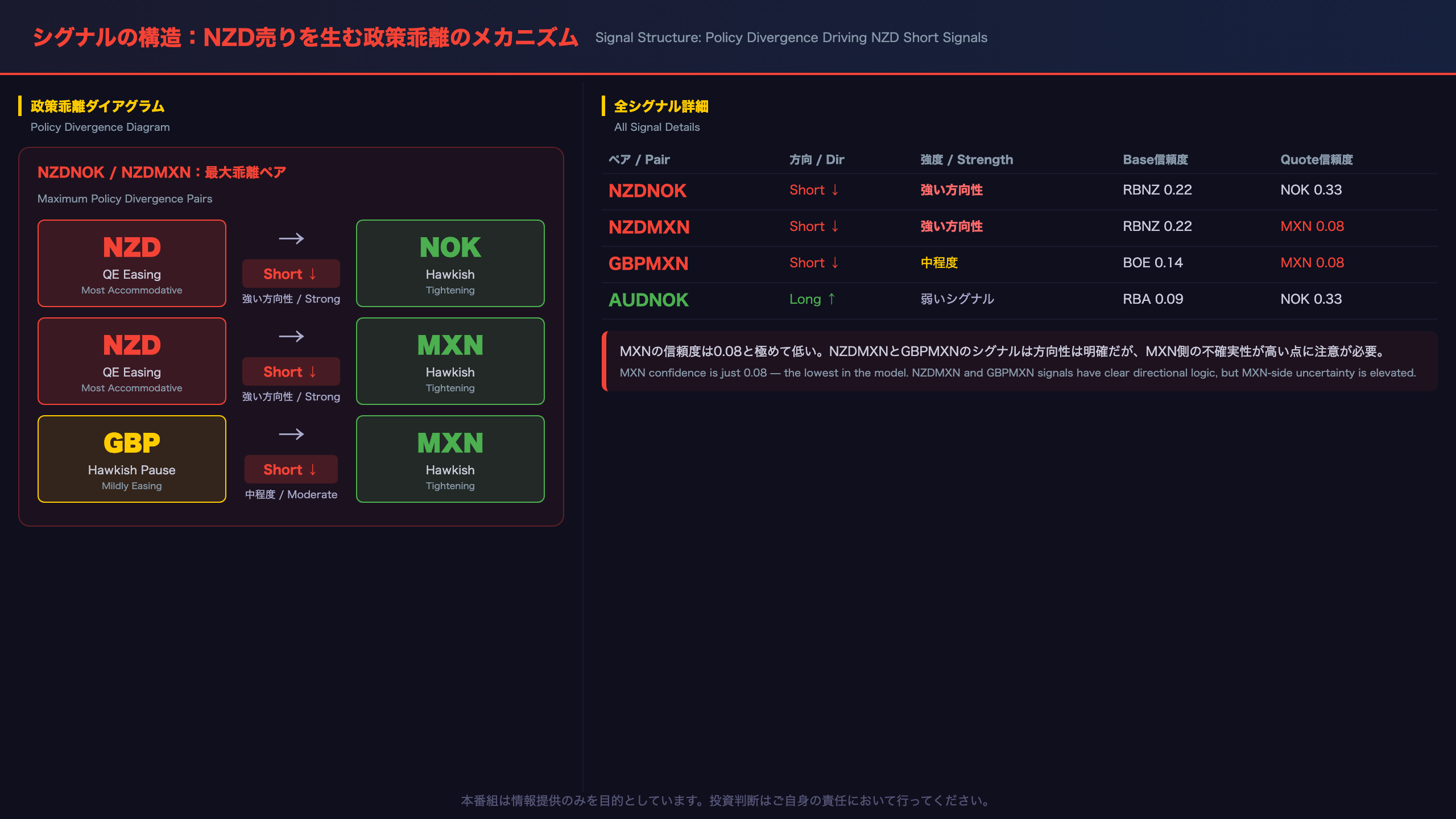 シグナルの構造：NZD売りを生む政策乖離のメカニズム Signal Structure: Policy Divergence Driving NZD Short Signals

政策乖離ダイアグラム
Policy Divergence Diagram

NZDNOK / NZDMXN：最大乖離ペア
Maximum Policy Divergence Pairs

NZD
QE Easing
Most Accommodative

→
Short ↓
強い方向性 / Strong

NOK
Hawkish
Tightening

NZD
QE Easing
Most Accommodative

→
Short ↓
強い方向性 / Strong

MXN
Hawkish
Tightening

GBP
Hawkish Pause
Mildly Easing

→
Short ↓
中程度 / Moderate

MXN
Hawkish
Tightening

全シグナル詳細
All Signal Details

| ペア / Pair | 方向 / Dir | 強度 / Strength | Base信頼度 | Quote信頼度 |
|---|---|---|---|---|
| NZDNOK | Short ↓ | 強い方向性 | RBNZ 0.22 | NOK 0.33 |
| NZDMXN | Short ↓ | 強い方向性 | RBNZ 0.22 | MXN 0.08 |
| GBPMXN | Short ↓ | 中程度 | BOE 0.14 | MXN 0.08 |
| AUDNOK | Long ↑ | 弱いシグナル | RBA 0.09 | NOK 0.33 |

MXNの信頼度は0.08と極めて低い。NZDMXNとGBPMXNのシグナルは方向性は明確だが、MXN側の不確実性が高い点に注意が必要。
MXN confidence is just 0.08 — the lowest in the model. NZDMXN and GBPMXN signals have clear directional logic, but MXN-side uncertainty is elevated.

本番組は情報提供のみを目的としています。投資判断はご自身の責任において行ってください。