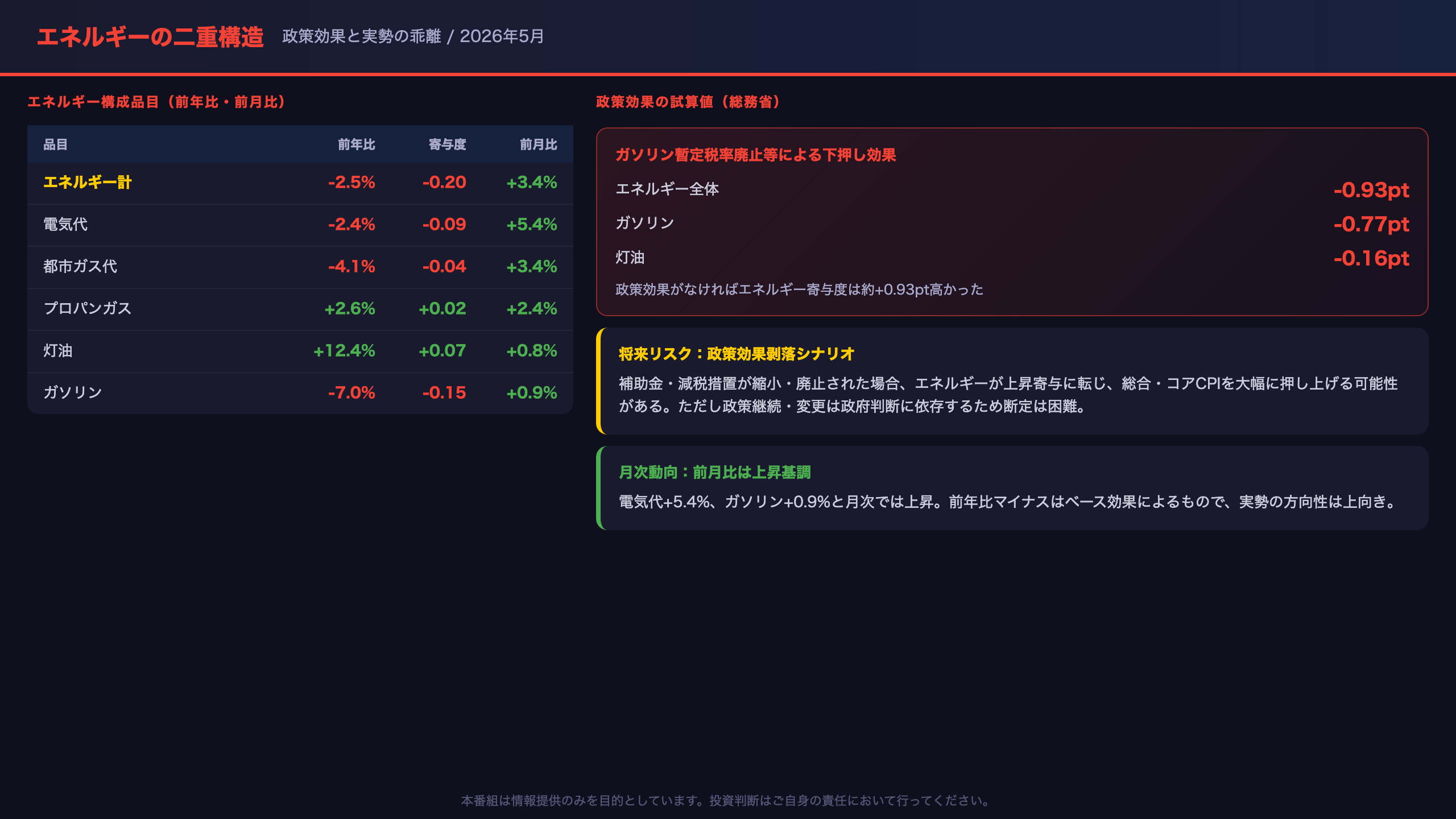 エネルギーの二重構造 政策効果と実勢の乖離 / 2026年5月

エネルギー構成品目（前年比・前月比）

| 品目 | 前年比 | 寄与度 | 前月比 |
|---|---|---|---|
| エネルギー計 | -2.5% | -0.20 | +3.4% |
| 電気代 | -2.4% | -0.09 | +5.4% |
| 都市ガス代 | -4.1% | -0.04 | +3.4% |
| プロパンガス | +2.6% | +0.02 | +2.4% |
| 灯油 | +12.4% | +0.07 | +0.8% |
| ガソリン | -7.0% | -0.15 | +0.9% |

政策効果の試算値（総務省）

ガソリン暫定税率廃止等による下押し効果

エネルギー全体 -0.93pt

ガソリン -0.77pt

灯油 -0.16pt

政策効果がなければエネルギー寄与度は約+0.93pt高かった

将来リスク：政策効果剥落シナリオ

補助金・減税措置が縮小・廃止された場合、エネルギーが上昇寄与に転じ、総合・コアCPIを大幅に押し上げる可能性がある。ただし政策継続・変更は政府判断に依存するため断定は困難。

月次動向：前月比は上昇基調

電気代+5.4%、ガソリン+0.9%と月次では上昇。前年比マイナスはベース効果によるもので、実勢の方向性は上向き。

本番組は情報提供のみを目的としています。投資判断はご自身の責任において行ってください。