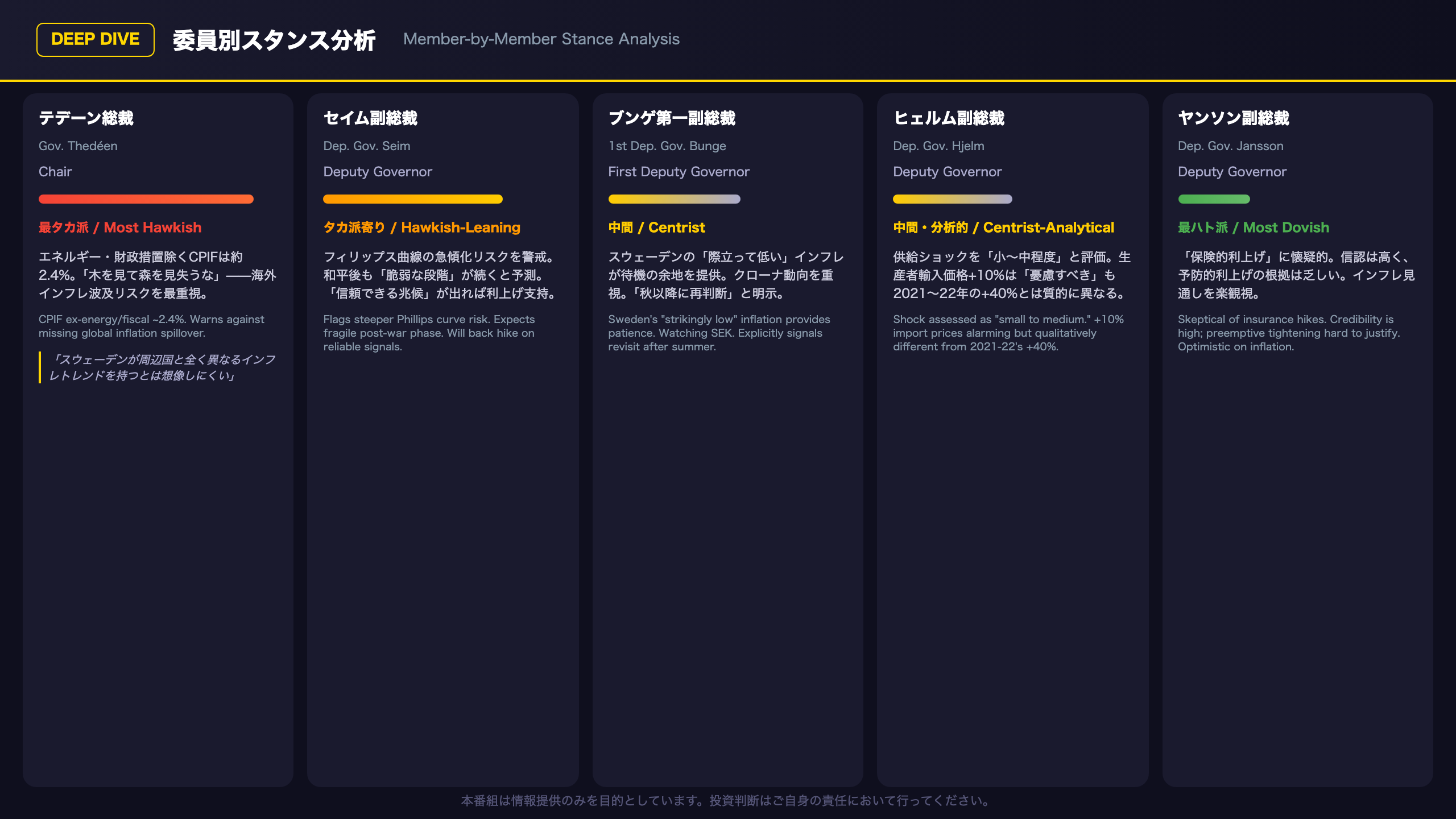 DEEP DIVE

委員別スタンス分析

Member-by-Member Stance Analysis

テデーン総裁

Gov. Thedéen

Chair

最タカ派 / Most Hawkish

エネルギー・財政措置除くCPIFは約2.4%。「木を見て森を見失うな」——海外インフレ波及リスクを最重視。

CPIF ex-energy/fiscal ~2.4%. Warns against missing global inflation spillover.

「スウェーデンが周辺国と全く異なるインフレトレンドを持つとは想像しにくい」

セイム副総裁

Dep. Gov. Seim

Deputy Governor

タカ派寄り / Hawkish-Leaning

フィリップス曲線の急傾化リスクを警戒。和平後も「脆弱な段階」が続くと予測。「信頼できる兆候」が出れば利上げ支持。

Flags steeper Phillips curve risk. Expects fragile post-war phase. Will back hike on reliable signals.

ブンゲ第一副総裁

1st Dep. Gov. Bunge

First Deputy Governor

中間 / Centrist

スウェーデンの「際立って低い」インフレが待機の余地を提供。クローナ動向を重視。「秋以降に再判断」と明示。

Sweden's "strikingly low" inflation provides patience. Watching SEK. Explicitly signals revisit after summer.

ヒェルム副総裁

Dep. Gov. Hjelm

Deputy Governor

中間・分析的 / Centrist-Analytical

供給ショックを「小〜中程度」と評価。生産者輸入価格+10%は「憂慮すべき」も2021〜22年の+40%とは質的に異なる。

Shock assessed as "small to medium." +10% import prices alarming but qualitatively different from 2021-22's +40%.

ヤンソン副総裁

Dep. Gov. Jansson

Deputy Governor

最ハト派 / Most Dovish

「保険的利上げ」に懐疑的。信認は高く、予防的利上げの根拠は乏しい。インフレ見通しを楽観視。

Skeptical of insurance hikes. Credibility is high; preemptive tightening hard to justify. Optimistic on inflation.

本番組は情報提供のみを目的としています。投資判断はご自身の責任において行ってください。