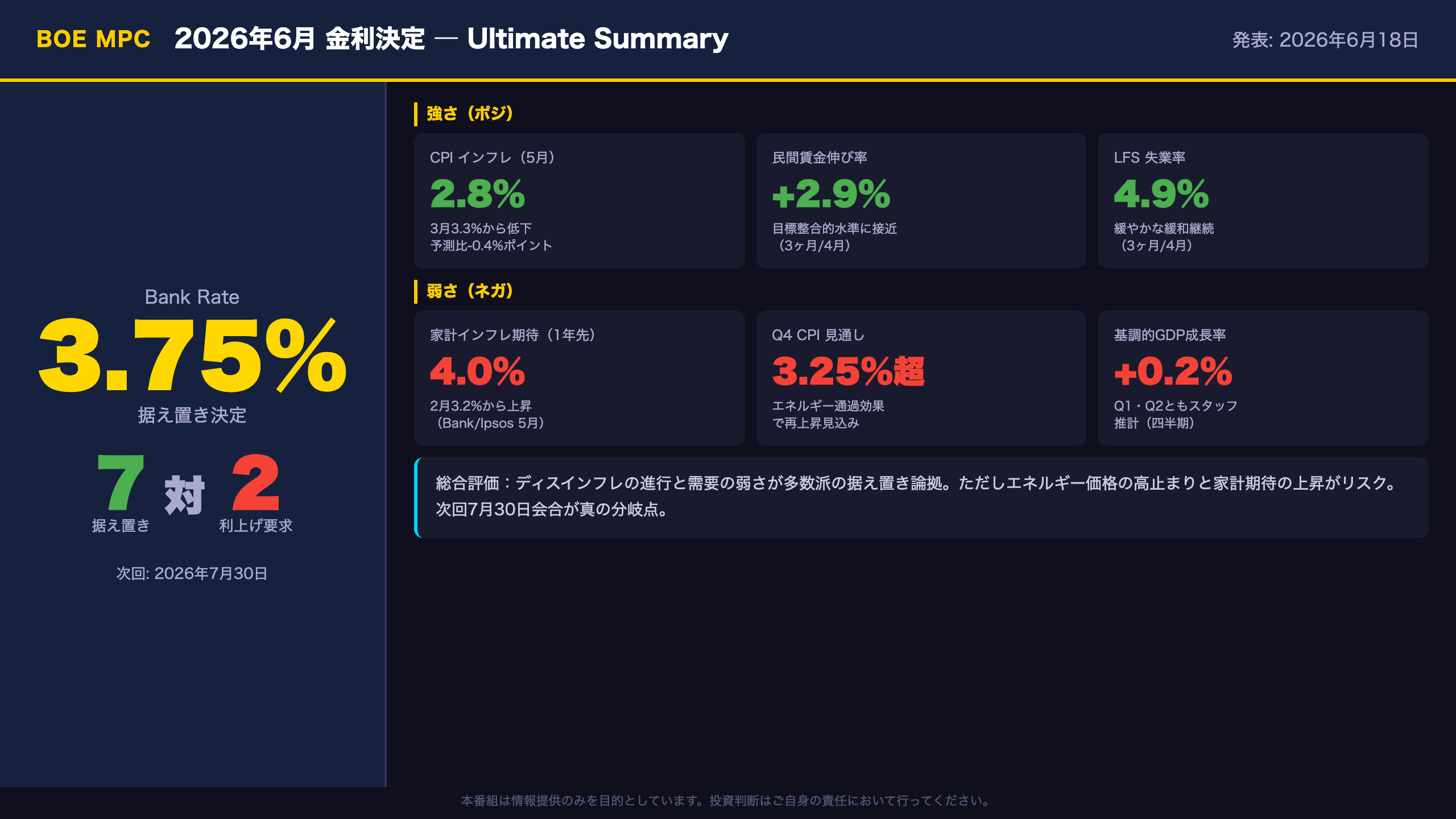 BOE MPC 2026年6月 金利決定 — Ultimate Summary

発表: 2026年6月18日

Bank Rate
3.75%
据え置き決定

7 対 2
据え置き 利上げ要求

次回: 2026年7月30日

強さ（ポジ）

CPI インフレ（5月）
2.8%
3月3.3%から低下
予測比-0.4%ポイント

民間賃金伸び率
+2.9%
目標整合的水準に接近
（3ヶ月/4月）

LFS 失業率
4.9%
緩やかな緩和継続
（3ヶ月/4月）

弱さ（ネガ）

家計インフレ期待（1年先）
4.0%
2月3.2%から上昇
（Bank/Ipsos 5月）

Q4 CPI 見通し
3.25%超
エネルギー通過効果
で再上昇見込み

基調的GDP成長率
+0.2%
Q1・Q2ともスタッフ
推計（四半期）

総合評価：ディスインフレの進行と需要の弱さが多数派の据え置き論拠。ただしエネルギー価格の高止まりと家計期待の上昇がリスク。次回7月30日会合が真の分岐点。

本番組は情報提供のみを目的としています。投資判断はご自身の責任において行ってください。