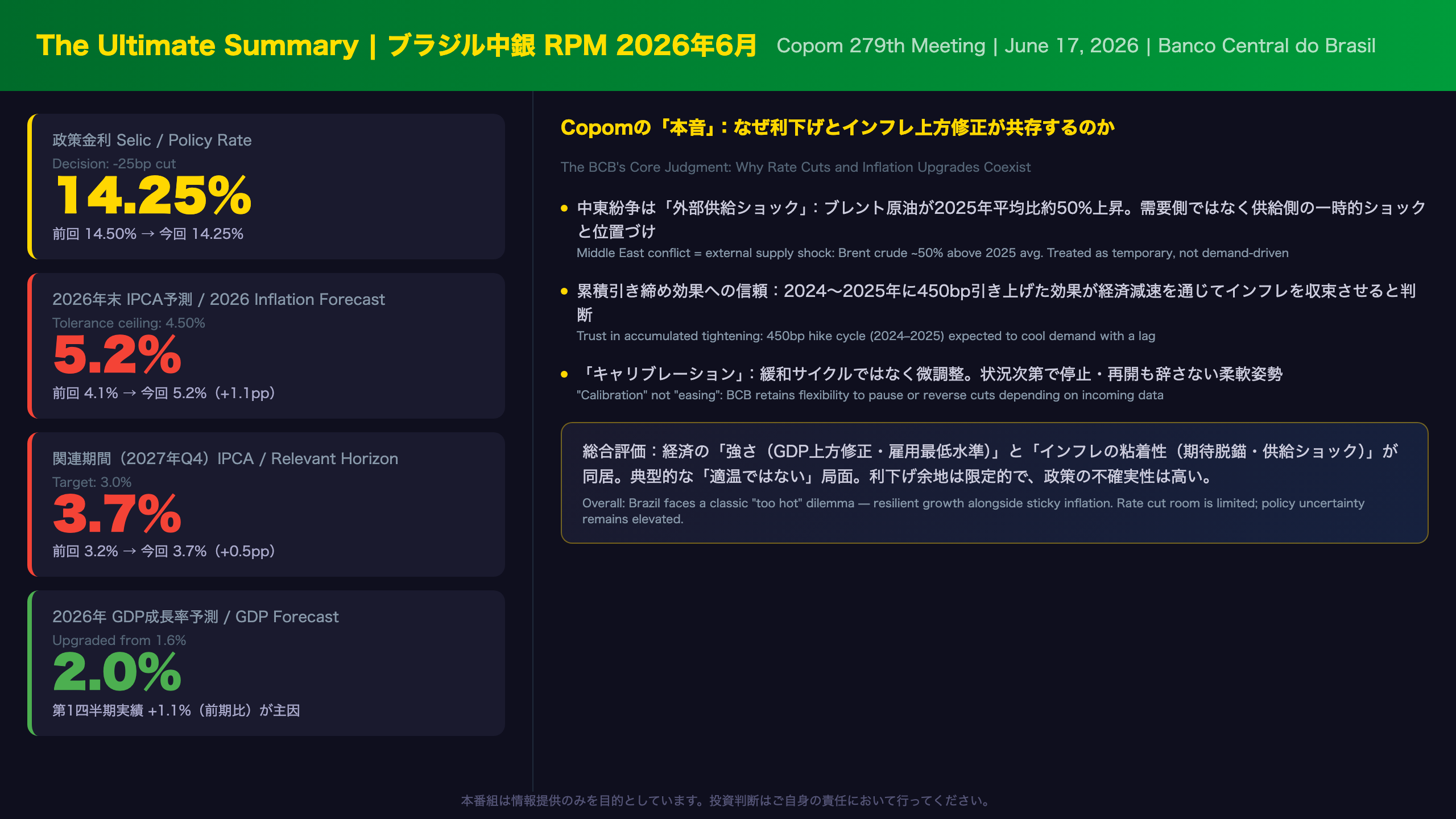 The Ultimate Summary | ブラジル中銀 RPM 2026年6月 Copom 279th Meeting | June 17, 2026 | Banco Central do Brasil

政策金利 Selic / Policy Rate
Decision: -25bp cut
14.25%
前回 14.50% → 今回 14.25%

2026年末 IPCA予測 / 2026 Inflation Forecast
Tolerance ceiling: 4.50%
5.2%
前回 4.1% → 今回 5.2%（+1.1pp）

関連期間（2027年Q4）IPCA / Relevant Horizon
Target: 3.0%
3.7%
前回 3.2% → 今回 3.7%（+0.5pp）

2026年 GDP成長率予測 / GDP Forecast
Upgraded from 1.6%
2.0%
第1四半期実績 +1.1%（前期比）が主因

Copomの「本音」：なぜ利下げとインフレ上方修正が共存するのか

The BCB's Core Judgment: Why Rate Cuts and Inflation Upgrades Coexist

• 中東紛争は「外部供給ショック」：ブレント原油が2025年平均比約50%上昇。需要側ではなく供給側の一時的ショックと位置づけ
Middle East conflict = external supply shock: Brent crude ~50% above 2025 avg. Treated as temporary, not demand-driven

• 累積引き締め効果への信頼：2024〜2025年に450bp引き上げた効果が経済減速を通じてインフレを収束させると判断
Trust in accumulated tightening: 450bp hike cycle (2024–2025) expected to cool demand with a lag

• 「キャリブレーション」：緩和サイクルではなく微調整。状況次第で停止・再開も辞さない柔軟姿勢
"Calibration" not "easing": BCB retains flexibility to pause or reverse cuts depending on incoming data

総合評価：経済の「強さ（GDP上方修正・雇用最低水準）」と「インフレの粘着性（期待脱錨・供給ショック）」が同居。典型的な「適温ではない」局面。利下げ余地は限定的で、政策の不確実性は高い。
Overall: Brazil faces a classic "too hot" dilemma — resilient growth alongside sticky inflation. Rate cut room is limited; policy uncertainty remains elevated.

本番組は情報提供のみを目的としています。投資判断はご自身の責任において行ってください。