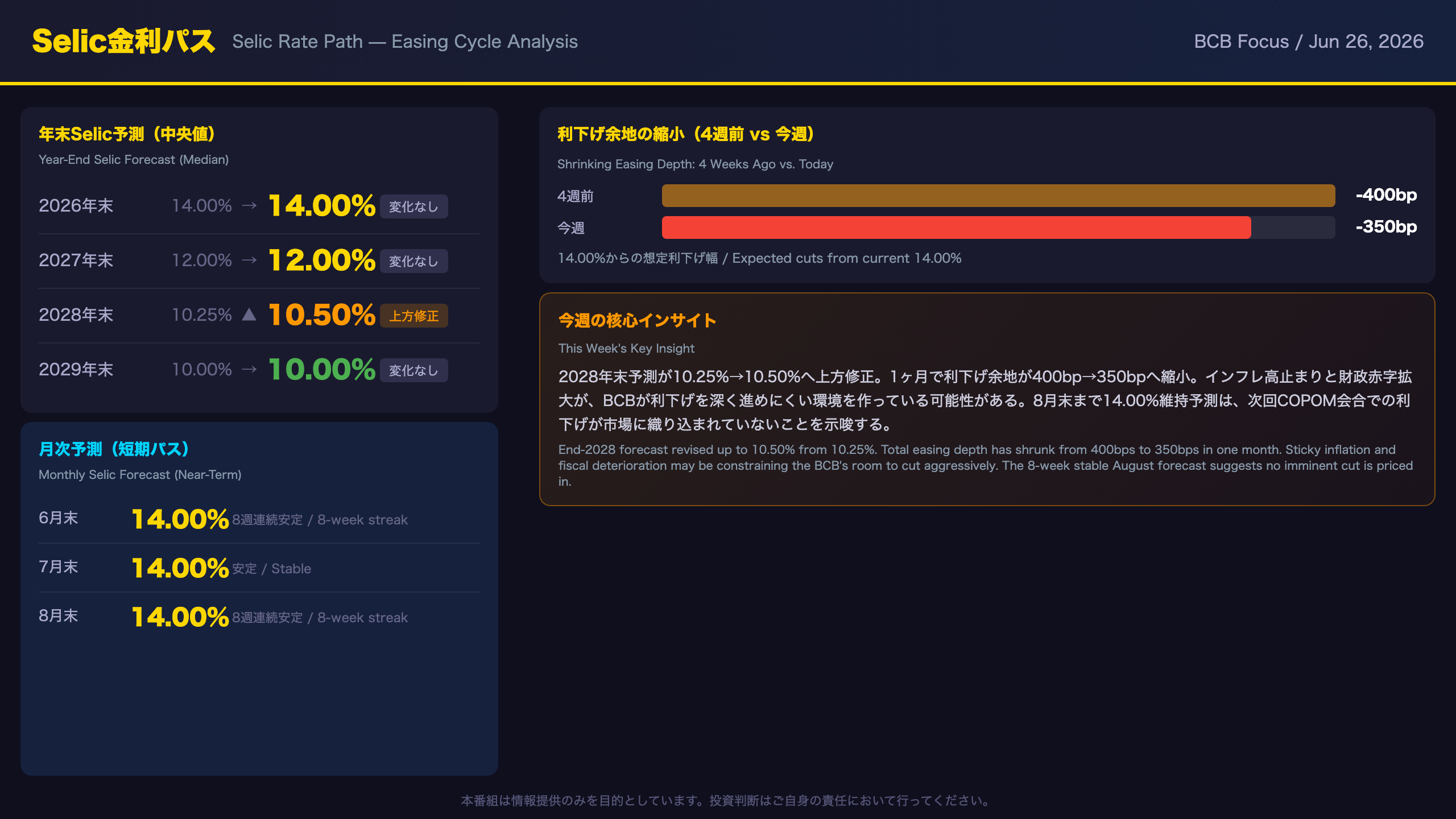 Selic金利パス Selic Rate Path — Easing Cycle Analysis

BCB Focus / Jun 26, 2026

年末Selic予測（中央値）

Year-End Selic Forecast (Median)

2026年末 14.00% → 14.00% 変化なし

2027年末 12.00% → 12.00% 変化なし

2028年末 10.25% ▲ 10.50% 上方修正

2029年末 10.00% → 10.00% 変化なし

月次予測（短期パス）

Monthly Selic Forecast (Near-Term)

6月末 14.00% 8週連続安定 / 8-week streak

7月末 14.00% 安定 / Stable

8月末 14.00% 8週連続安定 / 8-week streak

利下げ余地の縮小（4週前 vs 今週）

Shrinking Easing Depth: 4 Weeks Ago vs. Today

4週前 -400bp

今週 -350bp

14.00%からの想定利下げ幅 / Expected cuts from current 14.00%

今週の核心インサイト

This Week's Key Insight

2028年末予測が10.25%→10.50%へ上方修正。1ヶ月で利下げ余地が400bp→350bpへ縮小。インフレ高止まりと財政赤字拡大が、BCBが利下げを深く進めにくい環境を作っている可能性がある。8月末まで14.00%維持予測は、次回COPOM会合での利下げが市場に織り込まれていないことを示唆する。

End-2028 forecast revised up to 10.50% from 10.25%. Total easing depth has shrunk from 400bps to 350bps in one month. Sticky inflation and fiscal deterioration may be constraining the BCB's room to cut aggressively. The 8-week stable August forecast suggests no imminent cut is priced in.

本番組は情報提供のみを目的としています。投資判断はご自身の責任において行ってください。