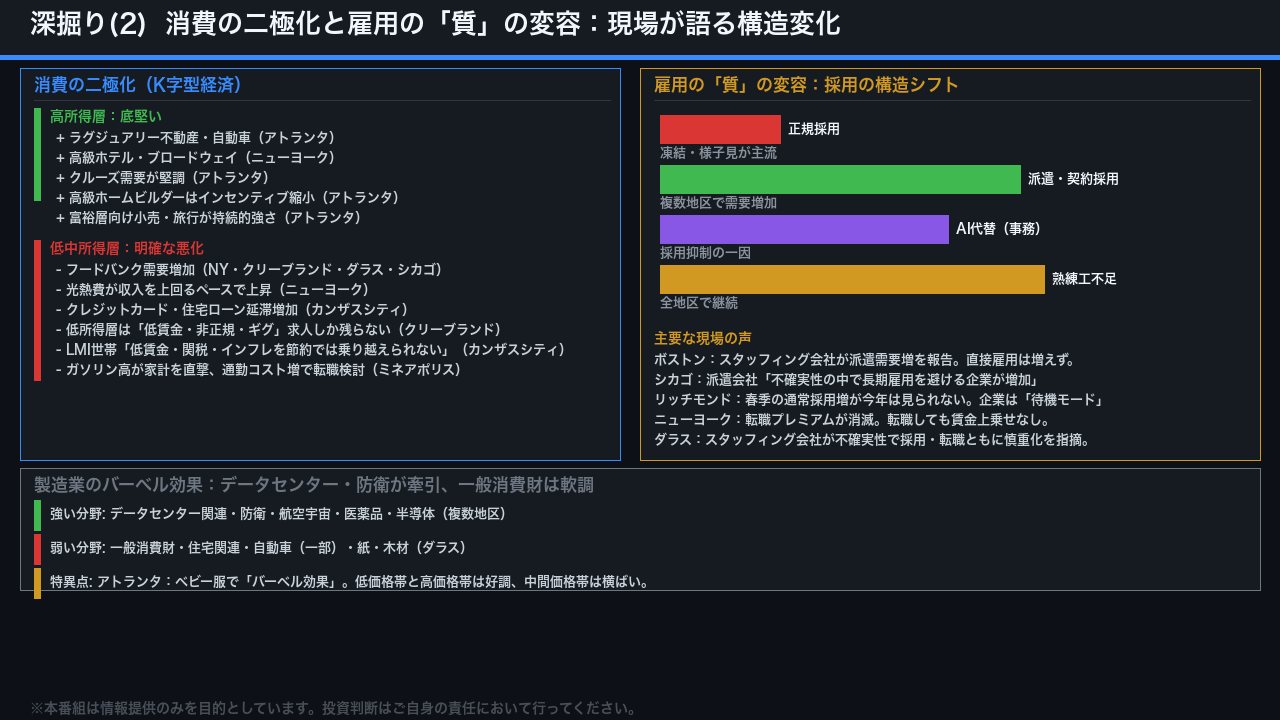 深掘り(2) 消費の二極化と雇用の「質」の変容：現場が語る構造変化

消費の二極化（K字型経済）

高所得層：底堅い
+ ラグジュアリー不動産・自動車（アトランタ）
+ 高級ホテル・ブロードウェイ（ニューヨーク）
+ クルーズ需要が堅調（アトランタ）
+ 高級ホームビルダーはインセンティブ縮小（アトランタ）
+ 富裕層向け小売・旅行が持続的強さ（アトランタ）

低中所得層：明確な悪化
- フードバンク需要増加（NY・クリーブランド・ダラス・シカゴ）
- 光熱費が収入を上回るペースで上昇（ニューヨーク）
- クレジットカード・住宅ローン延滞増加（カンザスシティ）
- 低所得層は「低賃金・非正規・ギグ」求人しか残らない（クリーブランド）
- LMI世帯「低賃金・関税・インフレを節約では乗り越えられない」（カンザスシティ）
- ガソリン高が家計を直撃、通勤コスト増で転職検討（ミネアポリス）

雇用の「質」の変容：採用の構造シフト

正規採用
凍結・様子見が主流

派遣・契約採用
複数地区で需要増加

AI代替（事務）
採用抑制の一因

熟練工不足
全地区で継続

主要な現場の声
ボストン：スタッフィング会社が派遣需要増を報告。直接雇用は増えず。
シカゴ：派遣会社「不確実性の中で長期雇用を避ける企業が増加」
リッチモンド：春季の通常採用増が今年は見られない。企業は「待機モード」
ニューヨーク：転職プレミアムが消滅。転職しても賃金上乗せなし。
ダラス：スタッフィング会社が不確実性で採用・転職ともに慎重化を指摘。

製造業のバーベル効果：データセンター・防衛が牽引、一般消費財は軟調

強い分野: データセンター関連・防衛・航空宇宙・医薬品・半導体（複数地区）

弱い分野: 一般消費財・住宅関連・自動車（一部）・紙・木材（ダラス）

特異点: アトランタ：ベビー服で「バーベル効果」。低価格帯と高価格帯は好調、中間価格帯は横ばい。

※本番組は情報提供のみを目的としています。投資判断はご自身の責任において行ってください。