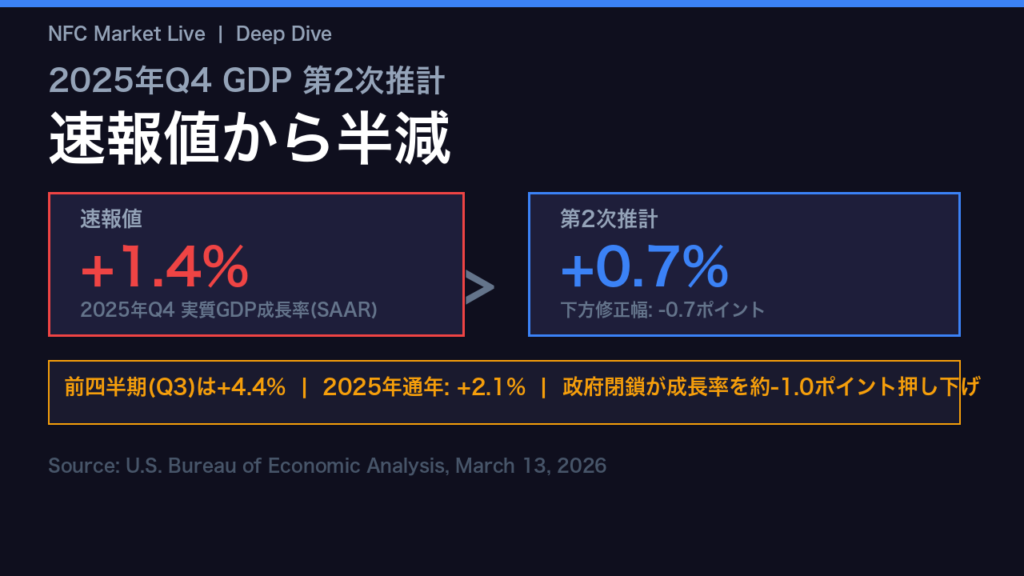 NFC Market Live | Deep Dive

2025年Q4 GDP 第2次推計

速報値から半減

速報値

+1.4%

2025年Q4 実質GDP成長率(SAAR)

>

第2次推計

+0.7%

下方修正幅: -0.7ポイント

前四半期(Q3)は+4.4% | 2025年通年: +2.1% | 政府閉鎖が成長率を約-1.0ポイント押し下げ

Source: U.S. Bureau of Economic Analysis, March 13, 2026